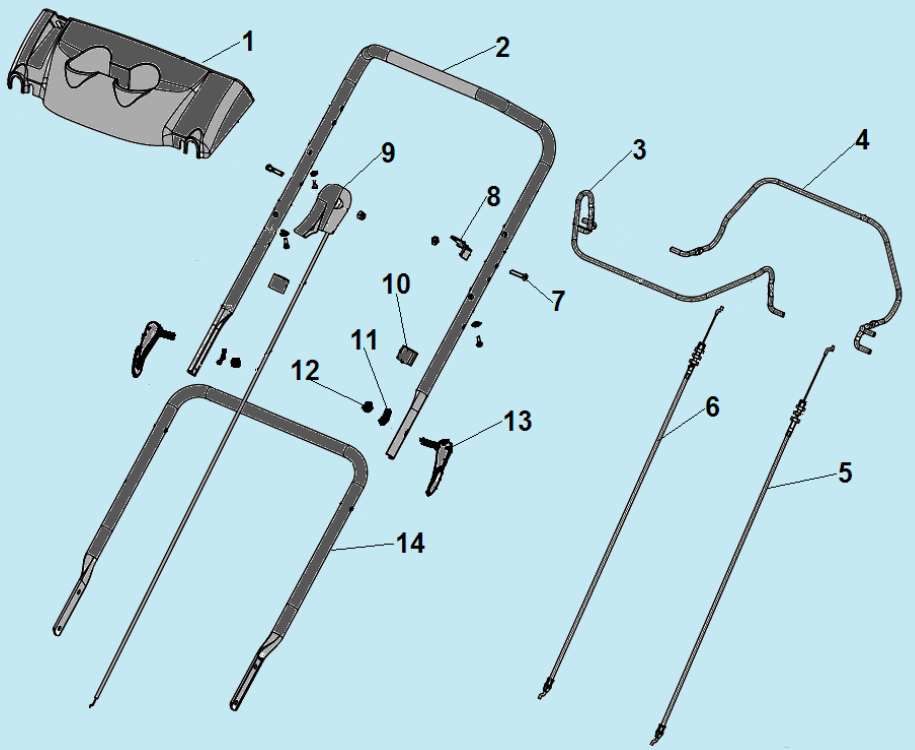 1
2
9
3
4
8
7
10
11
12
13
6
5
14