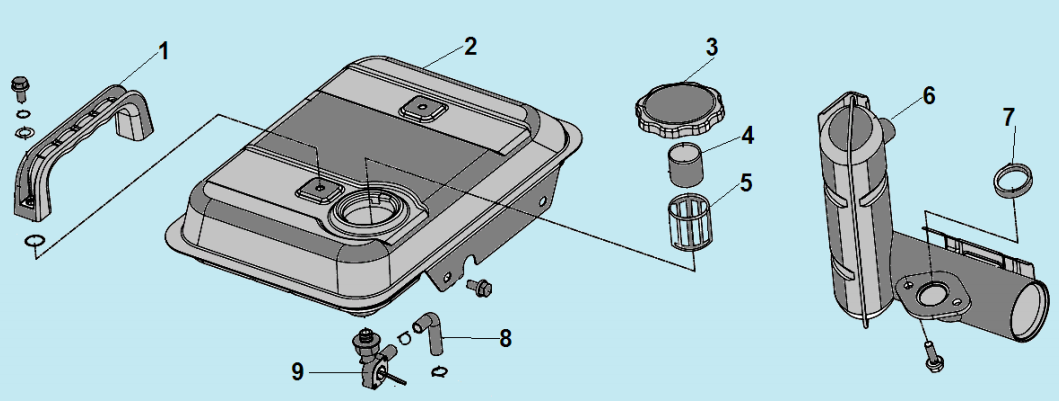 1
2
3
4
5
6
7
8
9