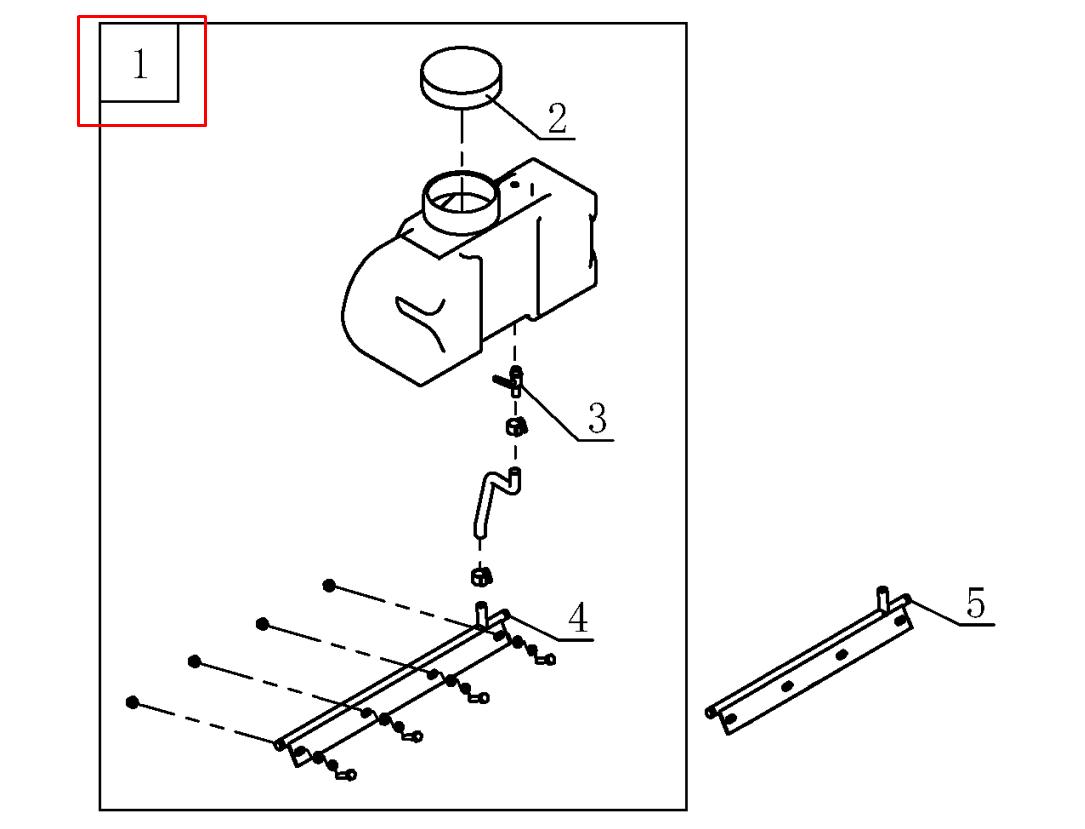 1
2
3
4
5