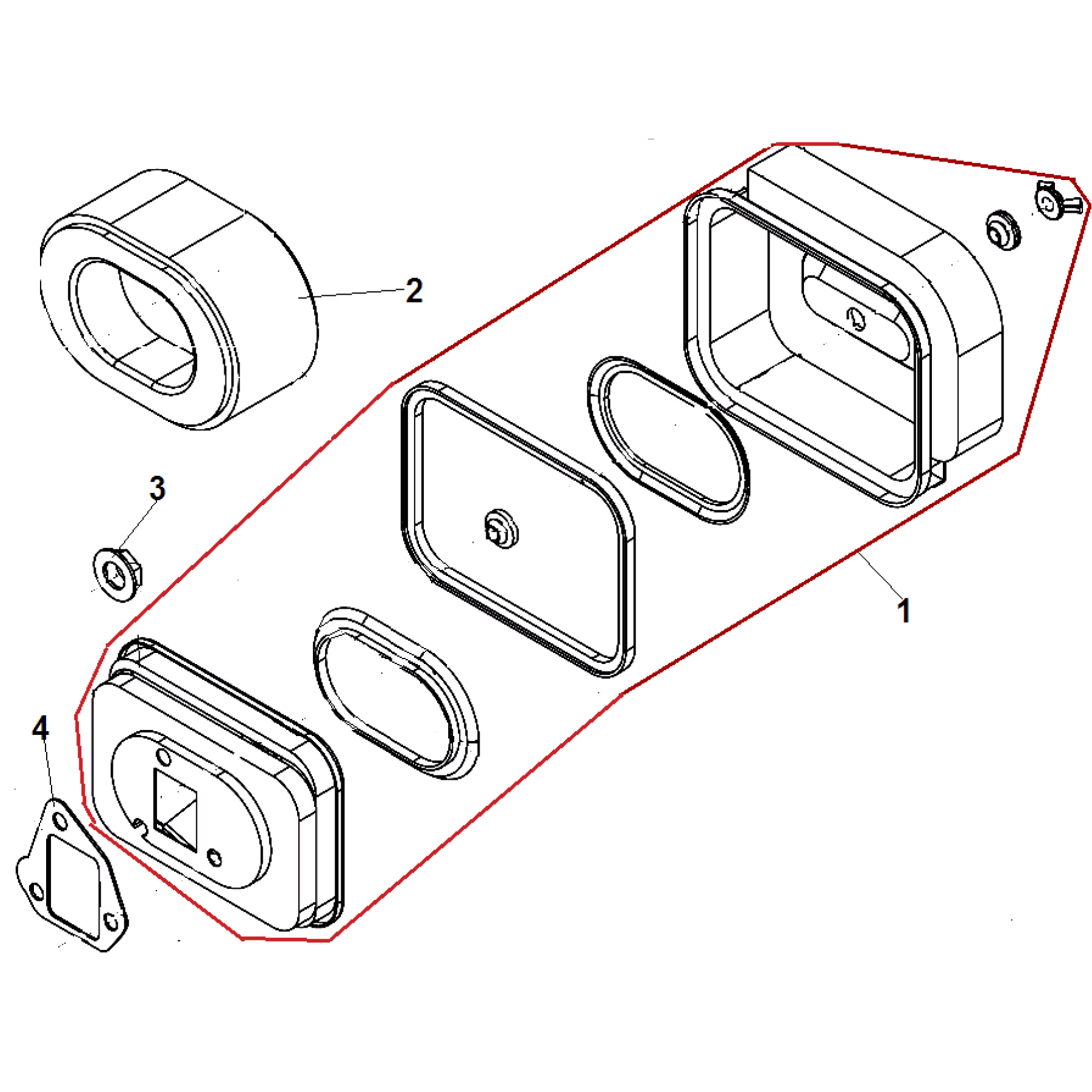 2
3
1
4