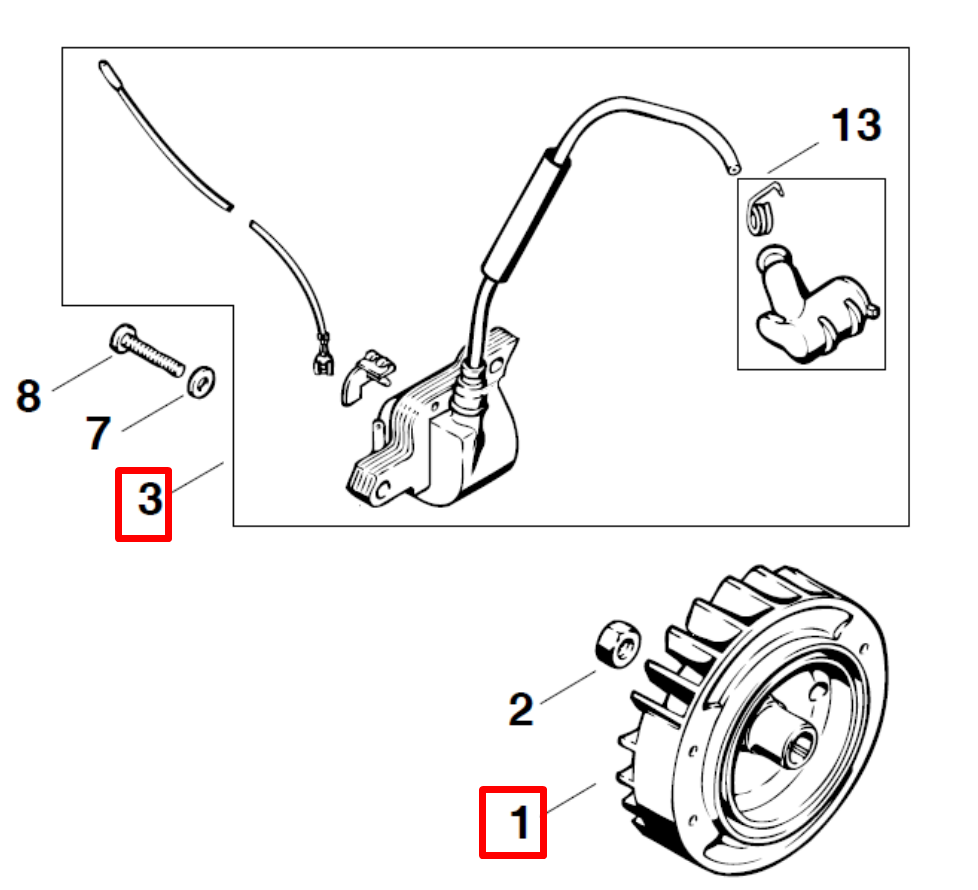 13
8
7
3
2
1