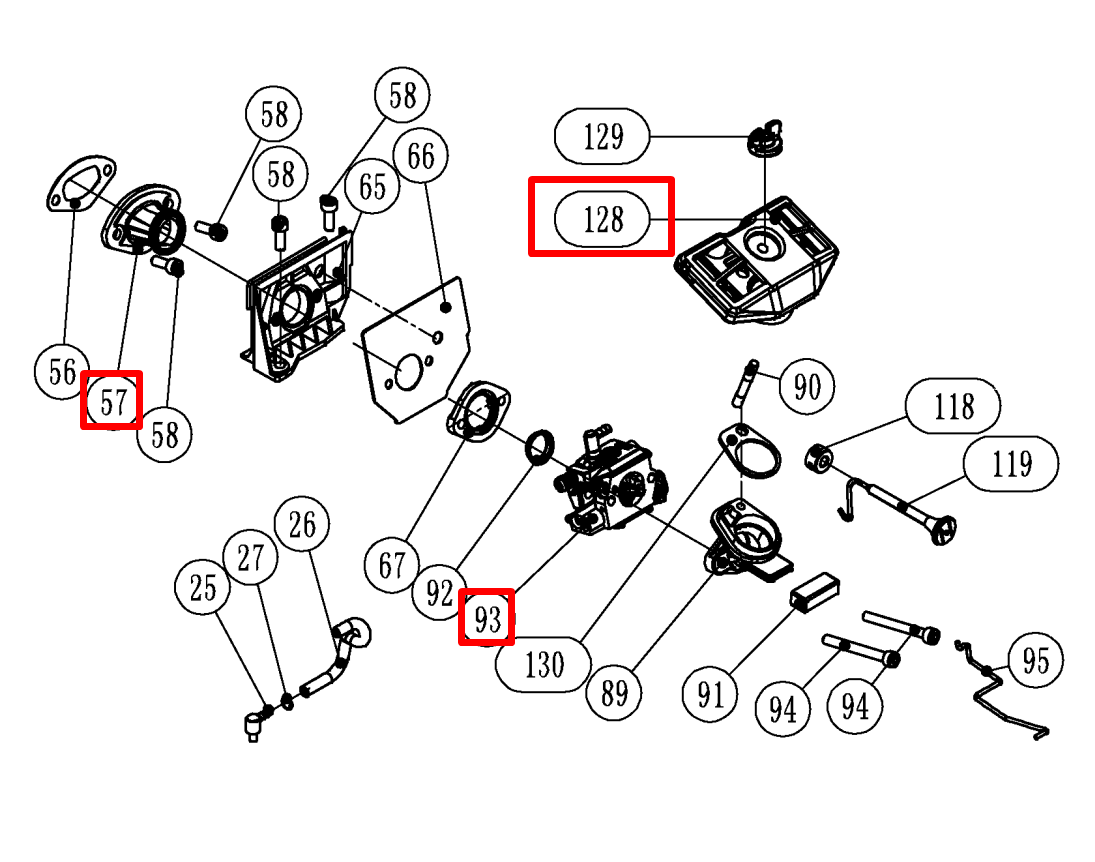 58
58
58
65
66
129
128
56
57
58
90
118
119
26
27
25
67
92
93
130
89
91
94
94
95