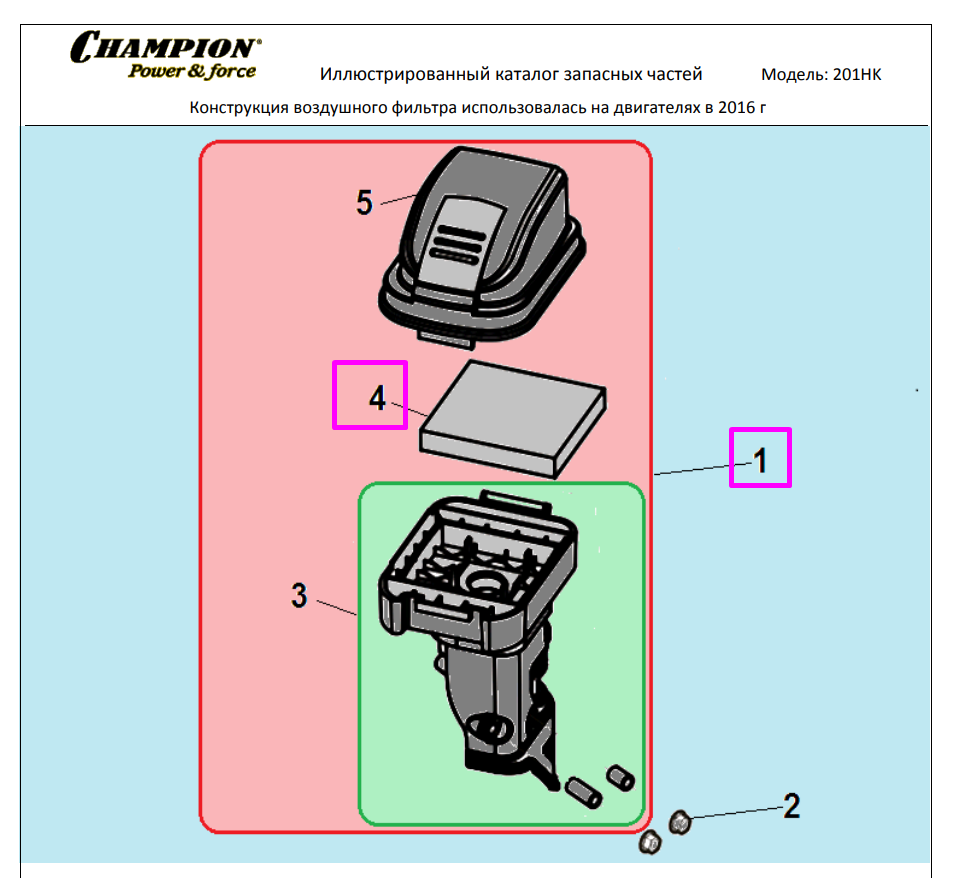 CHAMPION®
Power & force

Иллюстрированный каталог запасных частей

Модель: 201HK

Конструкция воздушного фильтра использовалась на двигателях в 2016 г

5

4

1

3

2