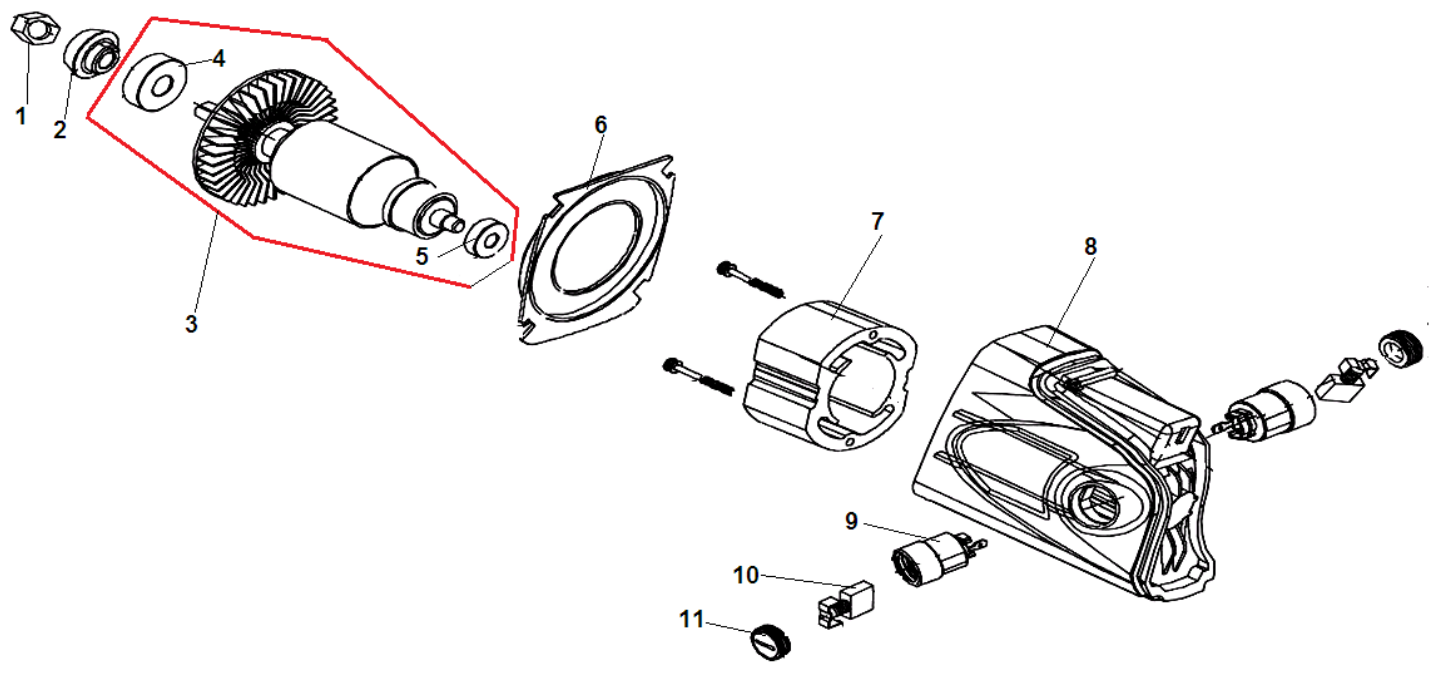 1
2
4
3
5
6
7
8
9
10
11