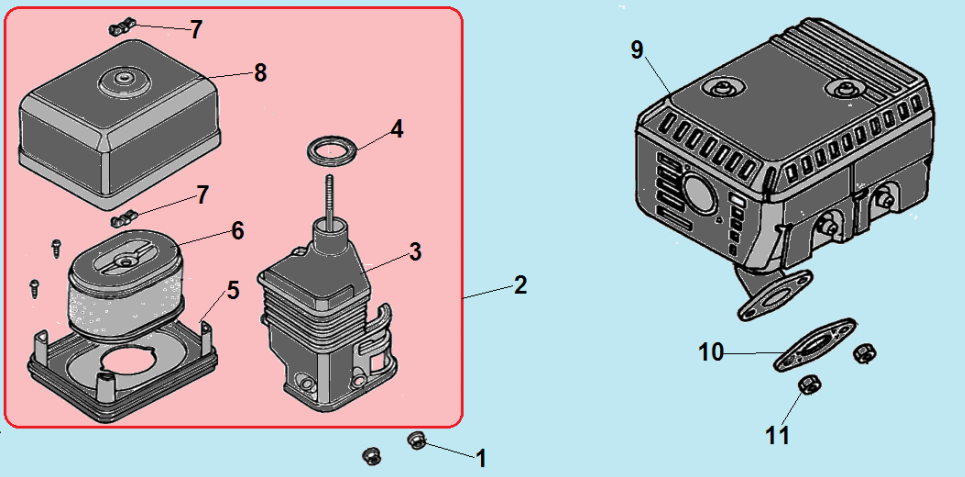 7
8
4
7
6
3
5
2
1
9
10
11