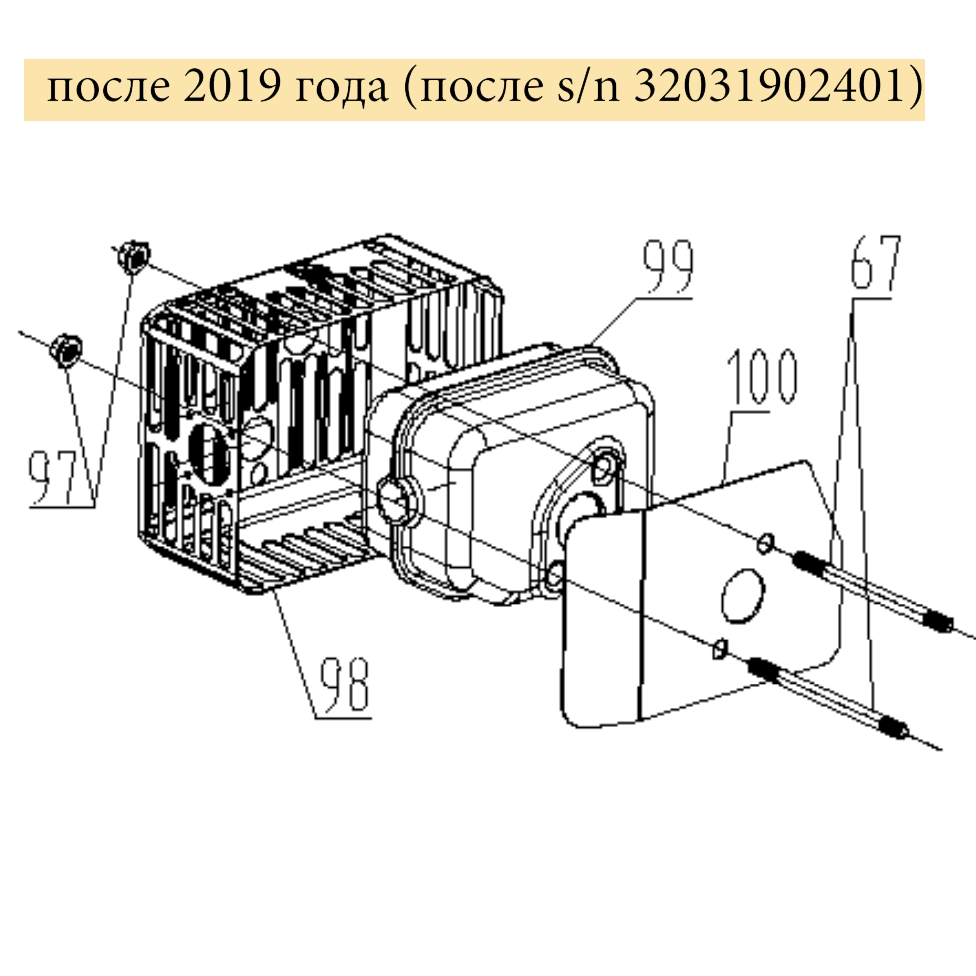 после 2019 года (после s/n 32031902401)

99

67

100

97

98