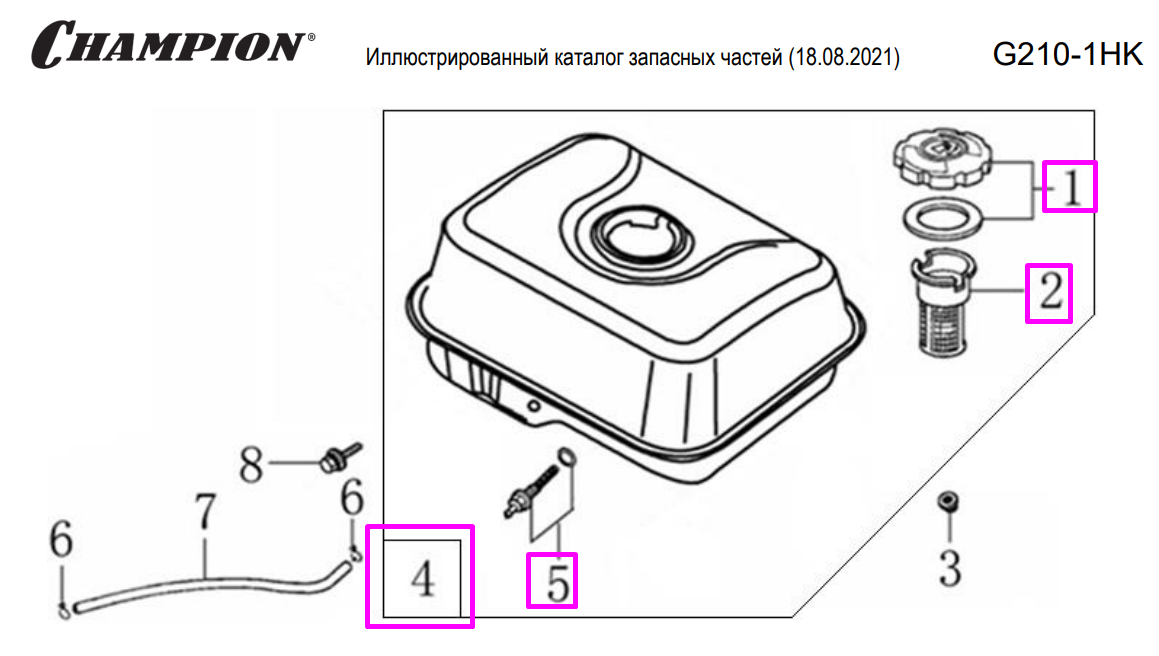 CHAMPION®

Иллюстрированный каталог запасных частей (18.08.2021)

G210-1HK

1

2

8

6

7

6

4

5

3