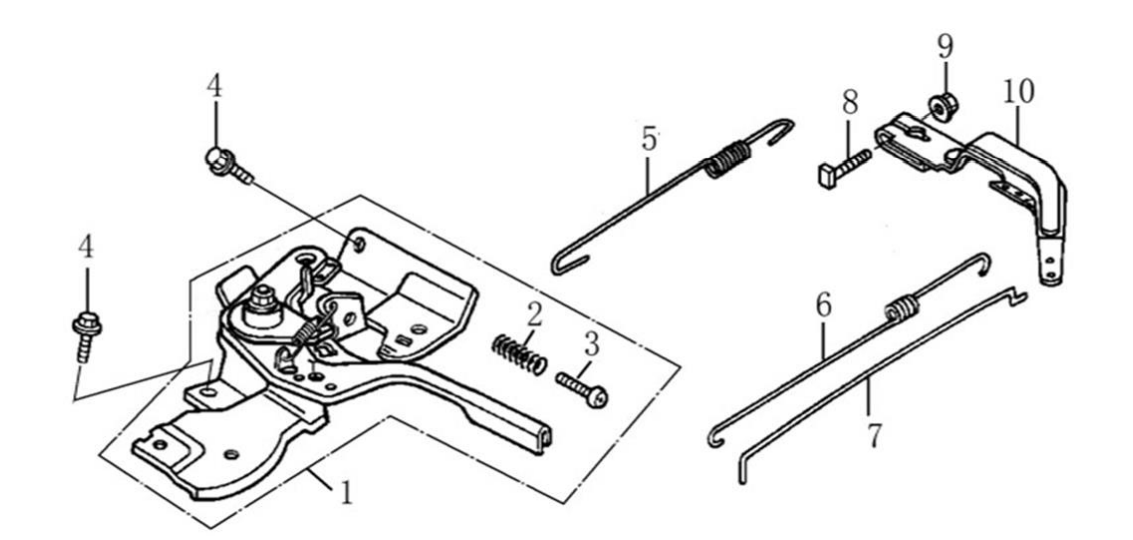 4
4
5
9
8
10
2
3
6
7
1