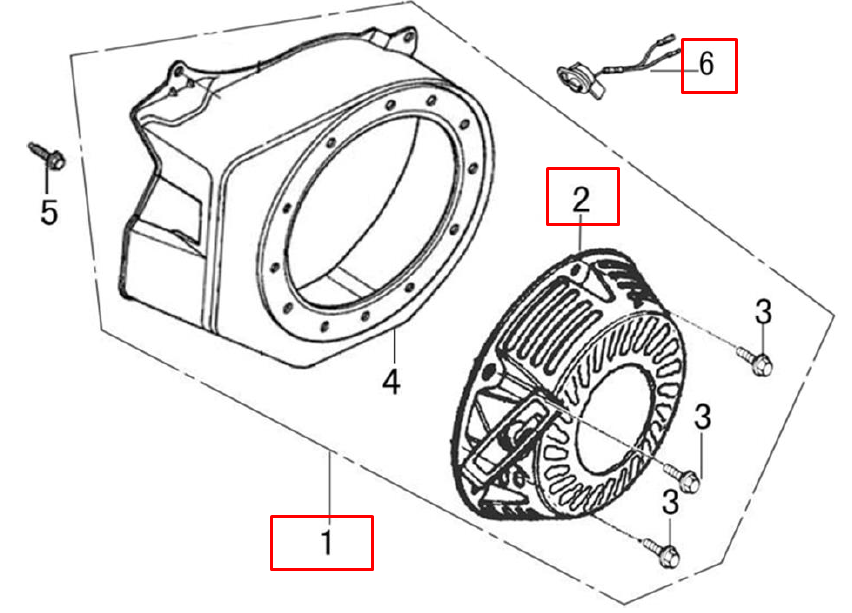 6
5
2
3
4
3
3
1