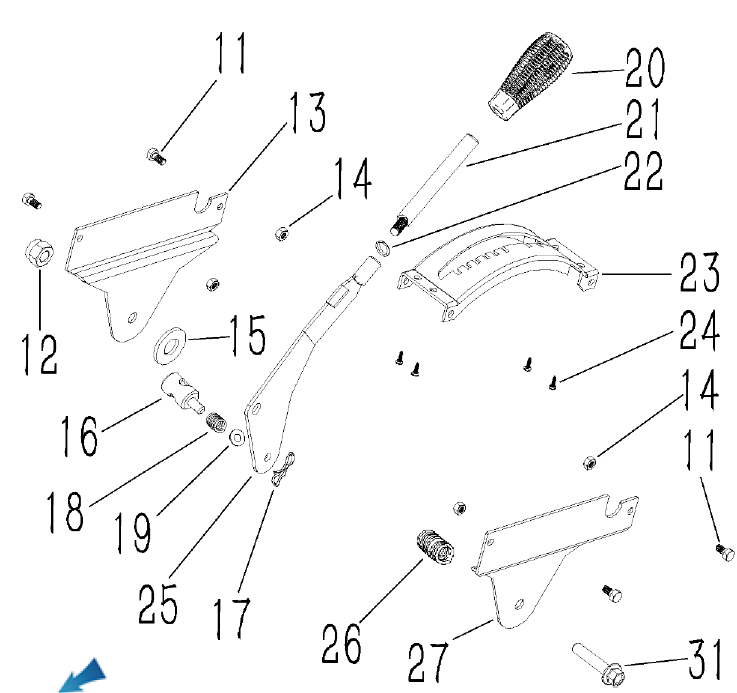 11
13
20
21
22
14
23
12
15
24
16
14
11
18
19
25
17
26
27
31