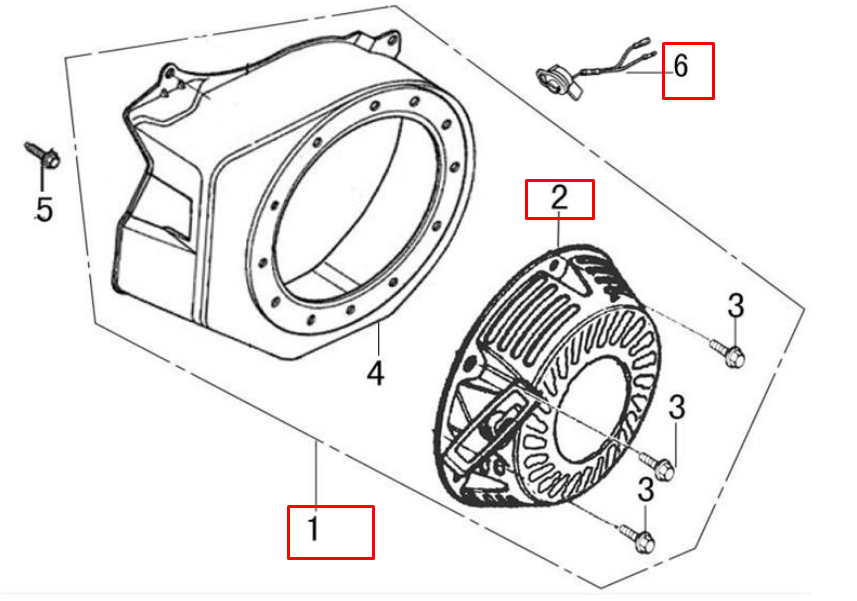 6
5
2
3
4
3
3
1