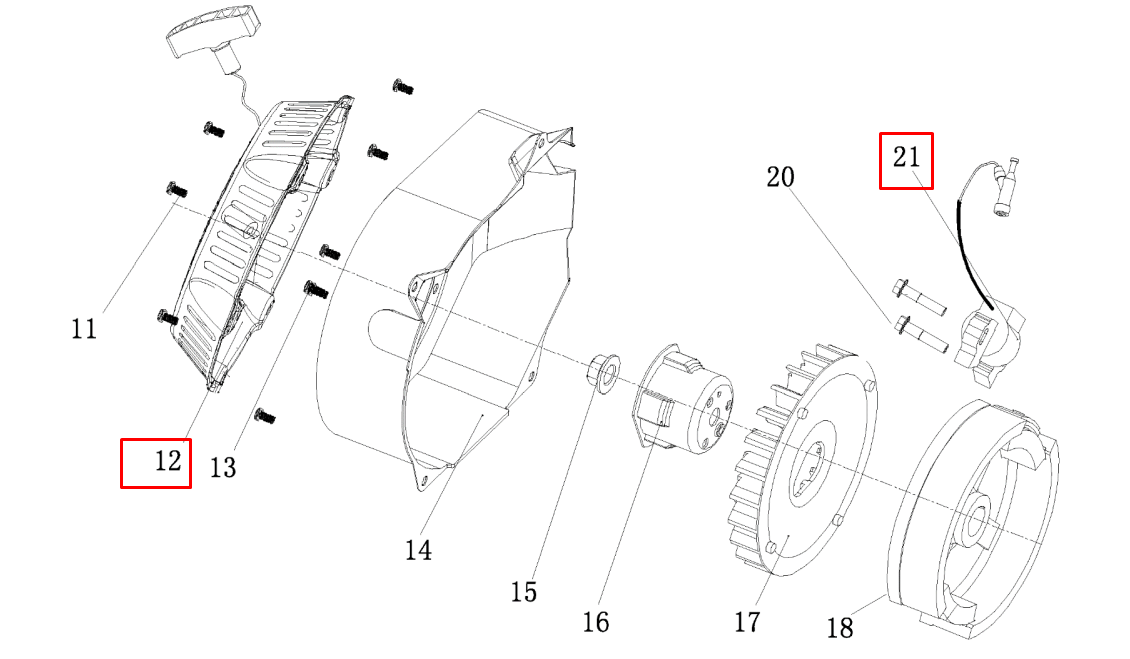 21
20
11
12
13
14
15
16
17
18