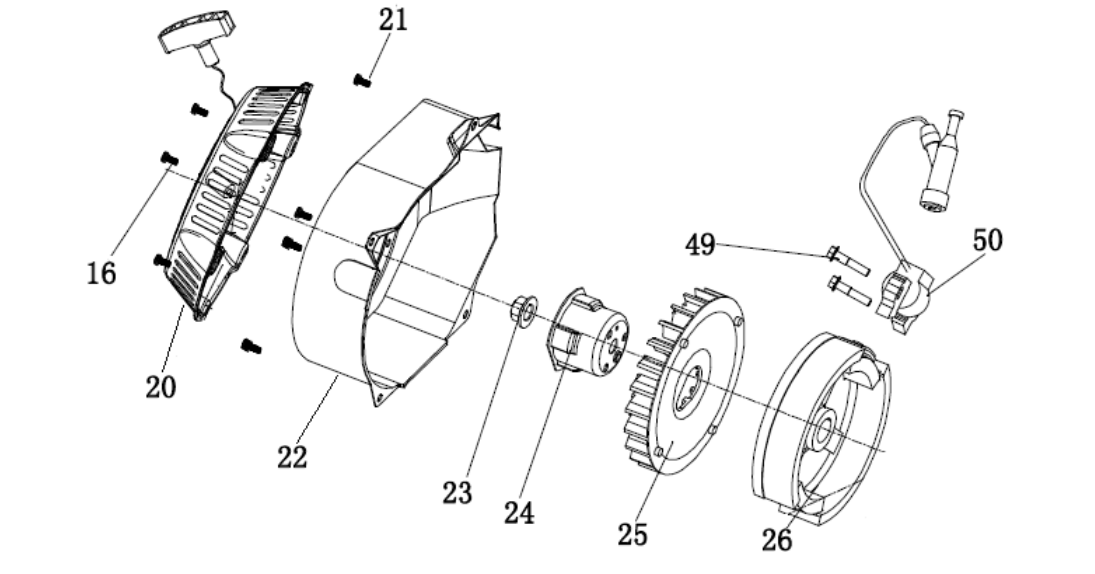 21
16
20
22
23
24
25
26
49
50