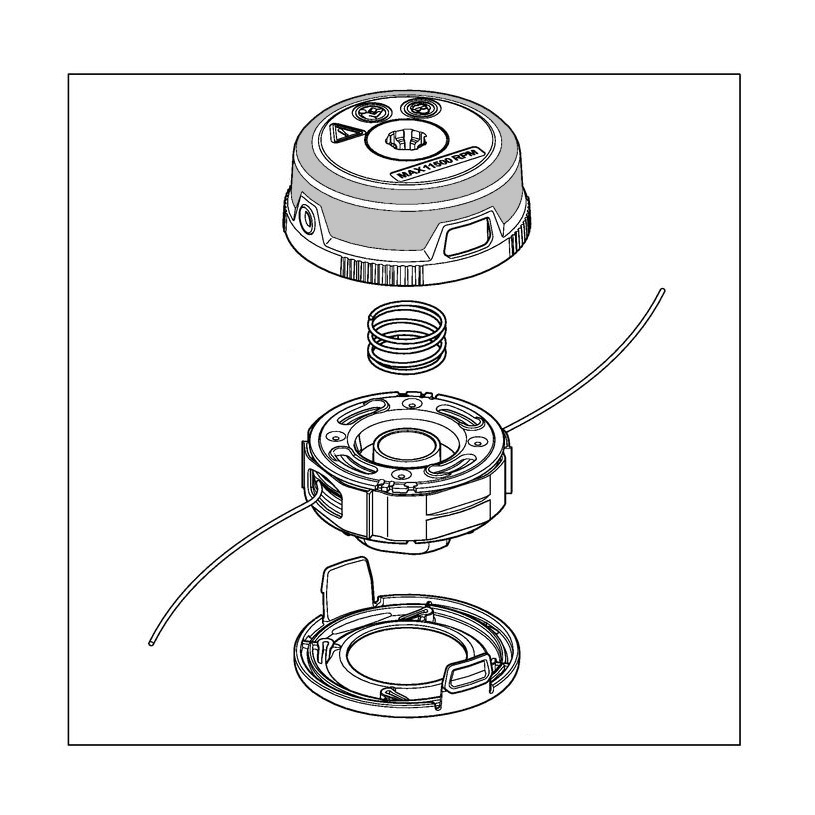 MAX 11500 RPM