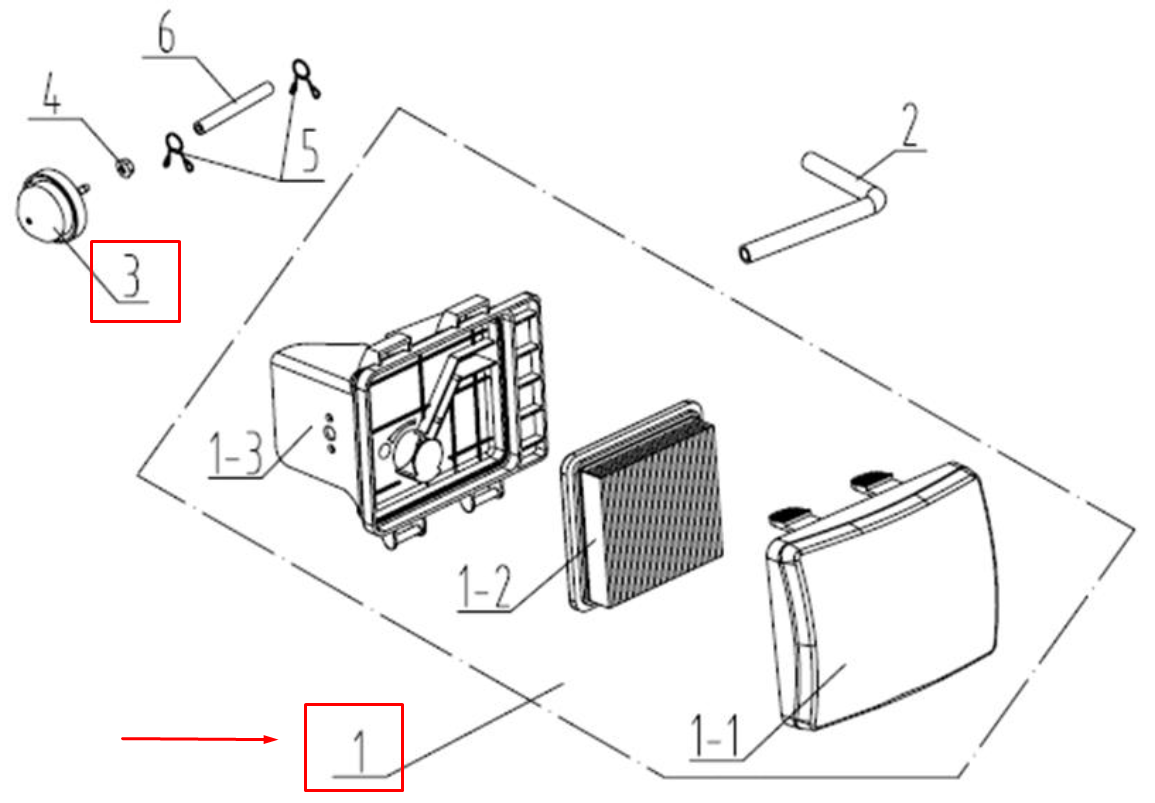 6
4
5
2
3
1-3
1-2
1-1
1