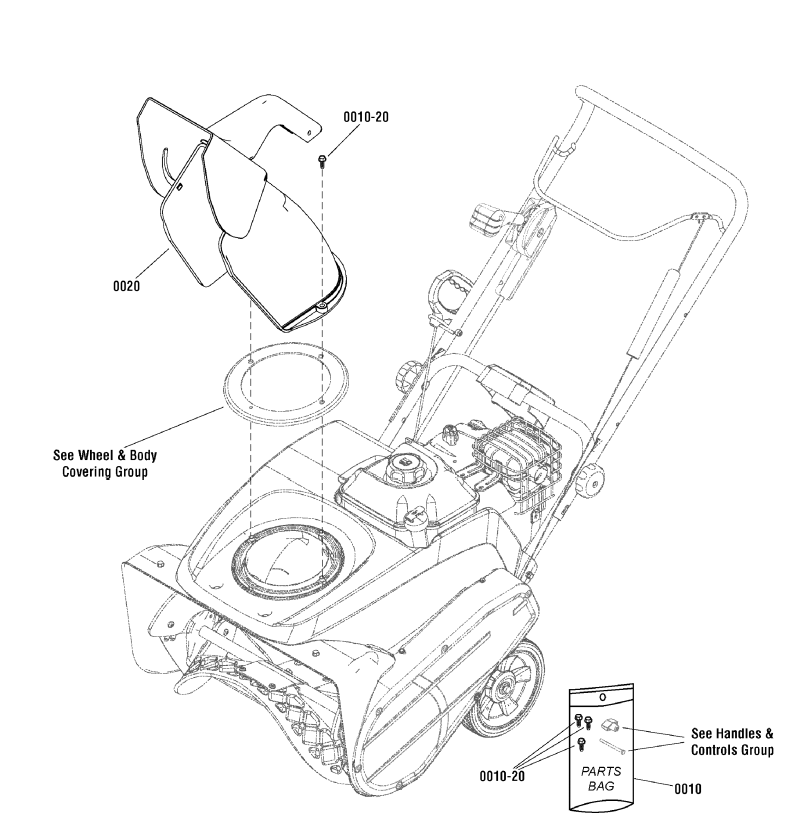 0010-20

0020

See Wheel & Body Covering Group

See Handles & Controls Group

0010-20

PARTS BAG

0010