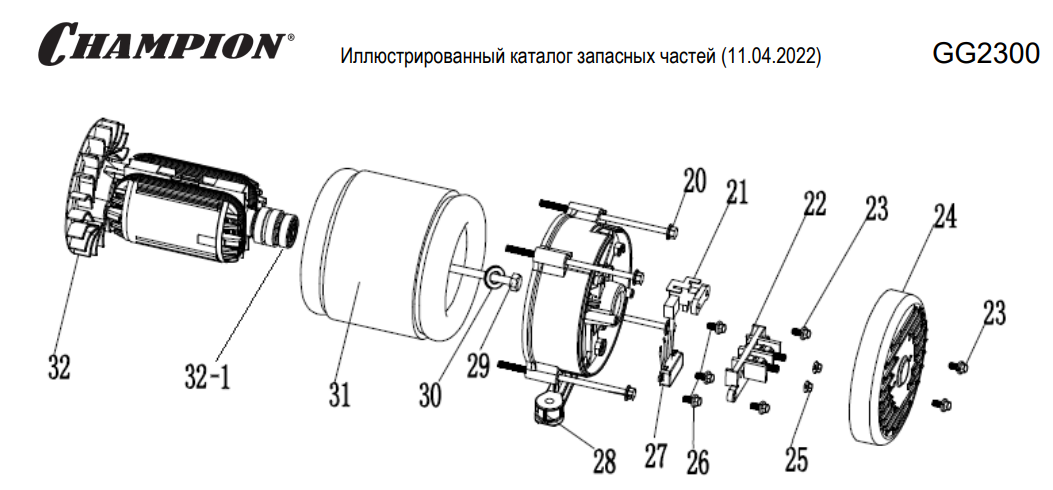 CHAMPION®

Иллюстрированный каталог запасных частей (11.04.2022)

GG2300

20
21
22
23
24
23
32
32-1
31
30
29
28
27
26
25