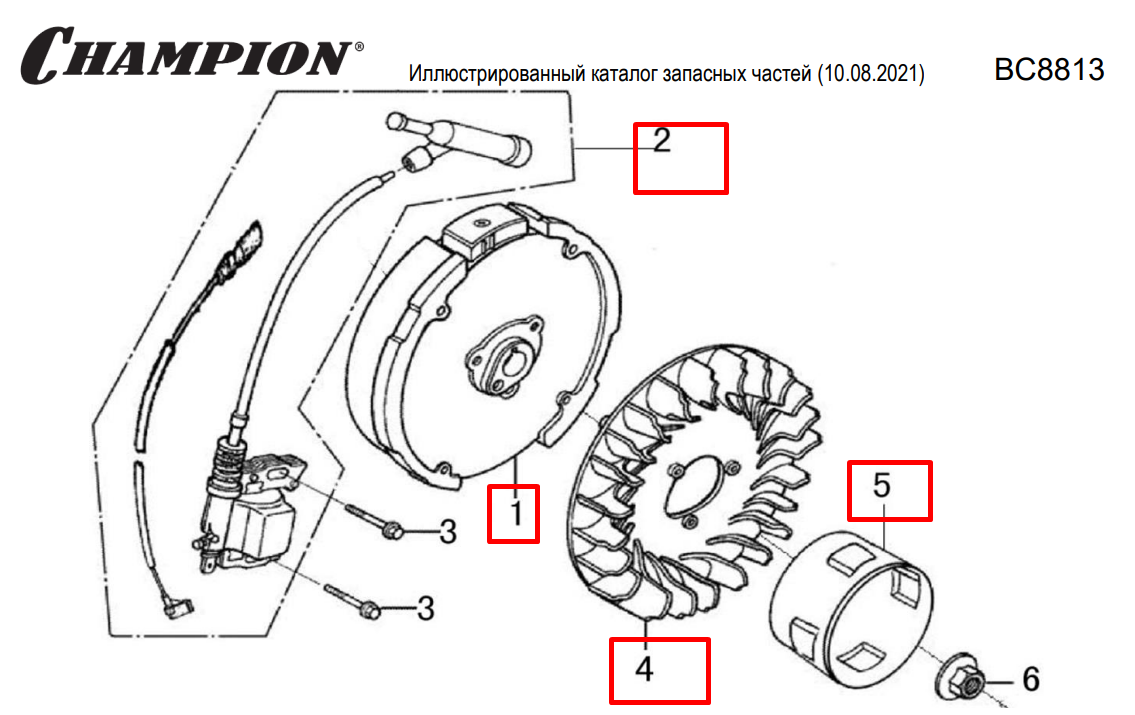 CHAMPION®

Иллюстрированный каталог запасных частей (10.08.2021)

BC8813

2

1

3

3

5

4

6