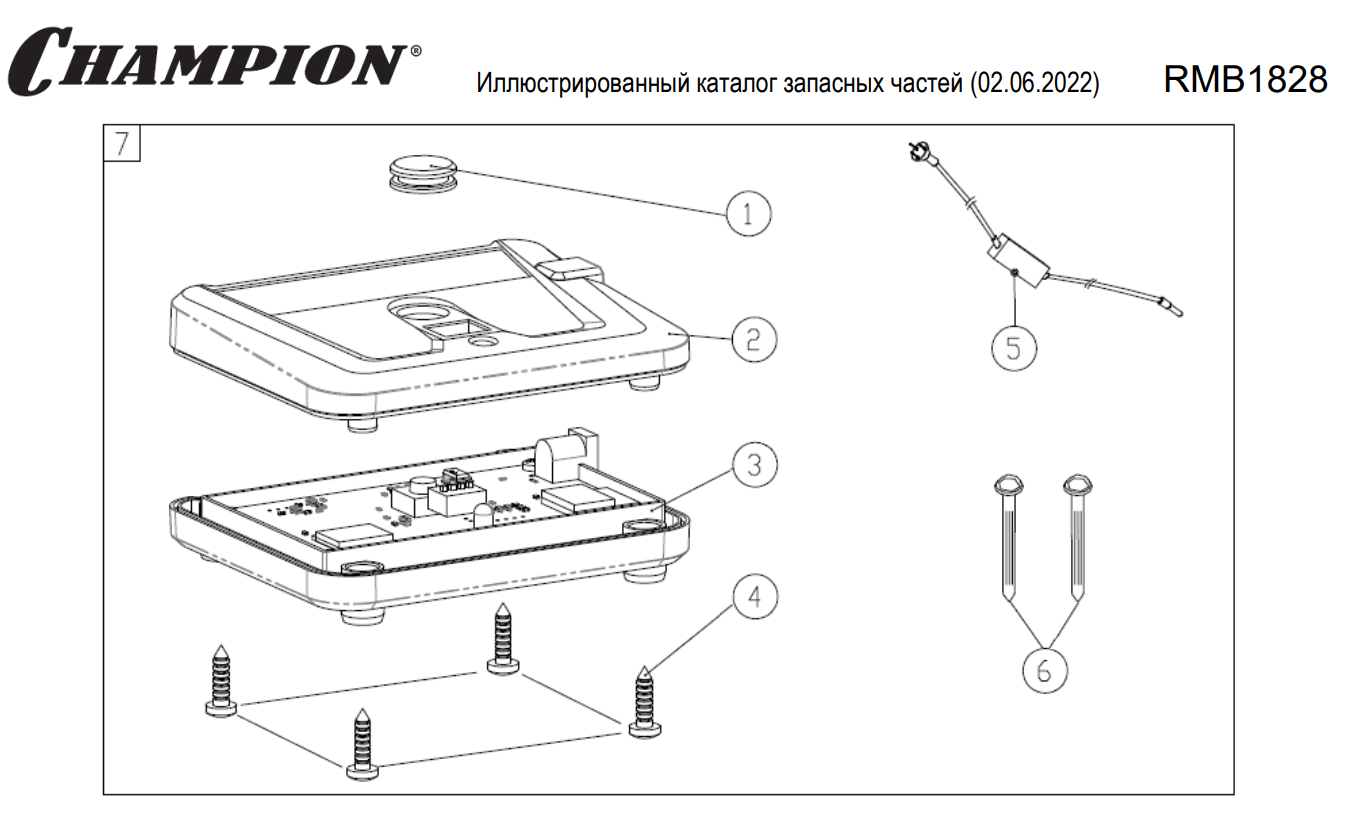 CHAMPION®

Иллюстрированный каталог запасных частей (02.06.2022)

RMB1828

7

1

2

3

4

5

6