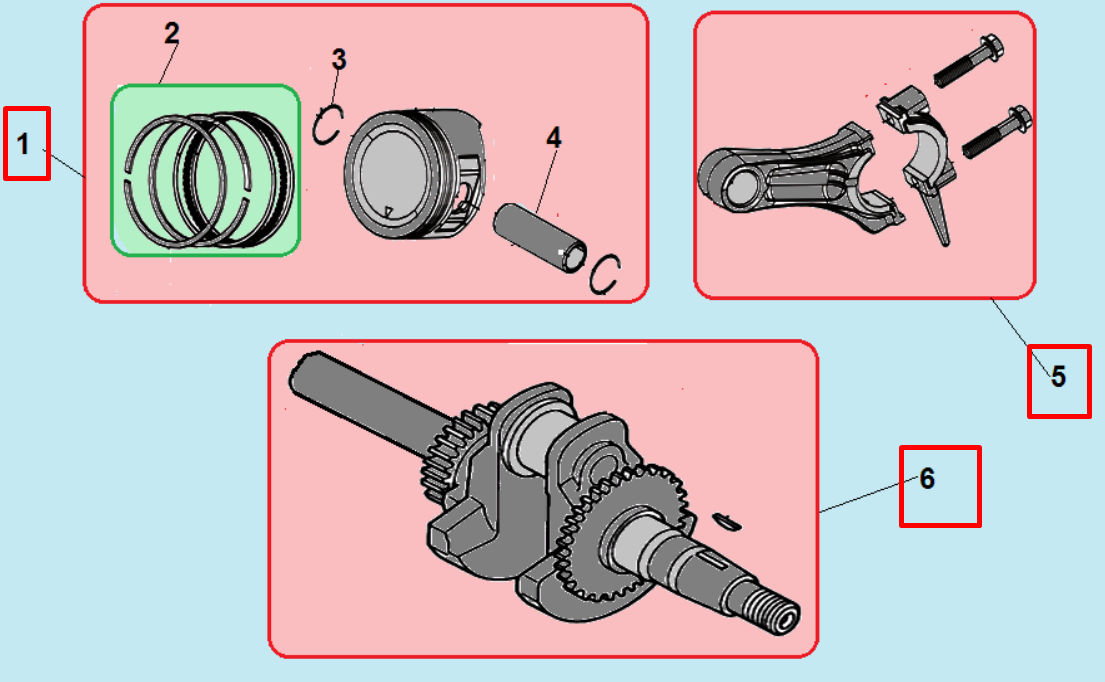 1
2
3
4
5
6