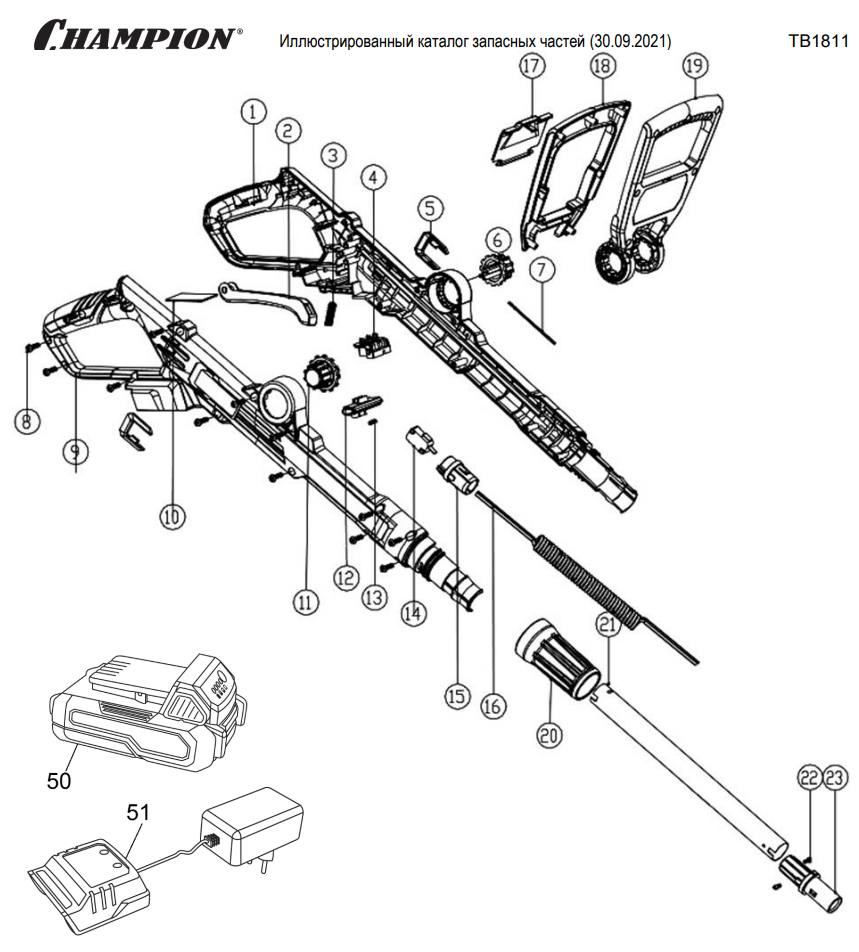 CHAMPION®

Иллюстрированный каталог запасных частей (30.09.2021)

TB1811

17
18
19
1
2
3
4
5
6
7
8
9
10
11
12
13
14
15
16
21
20
22
23
50
51