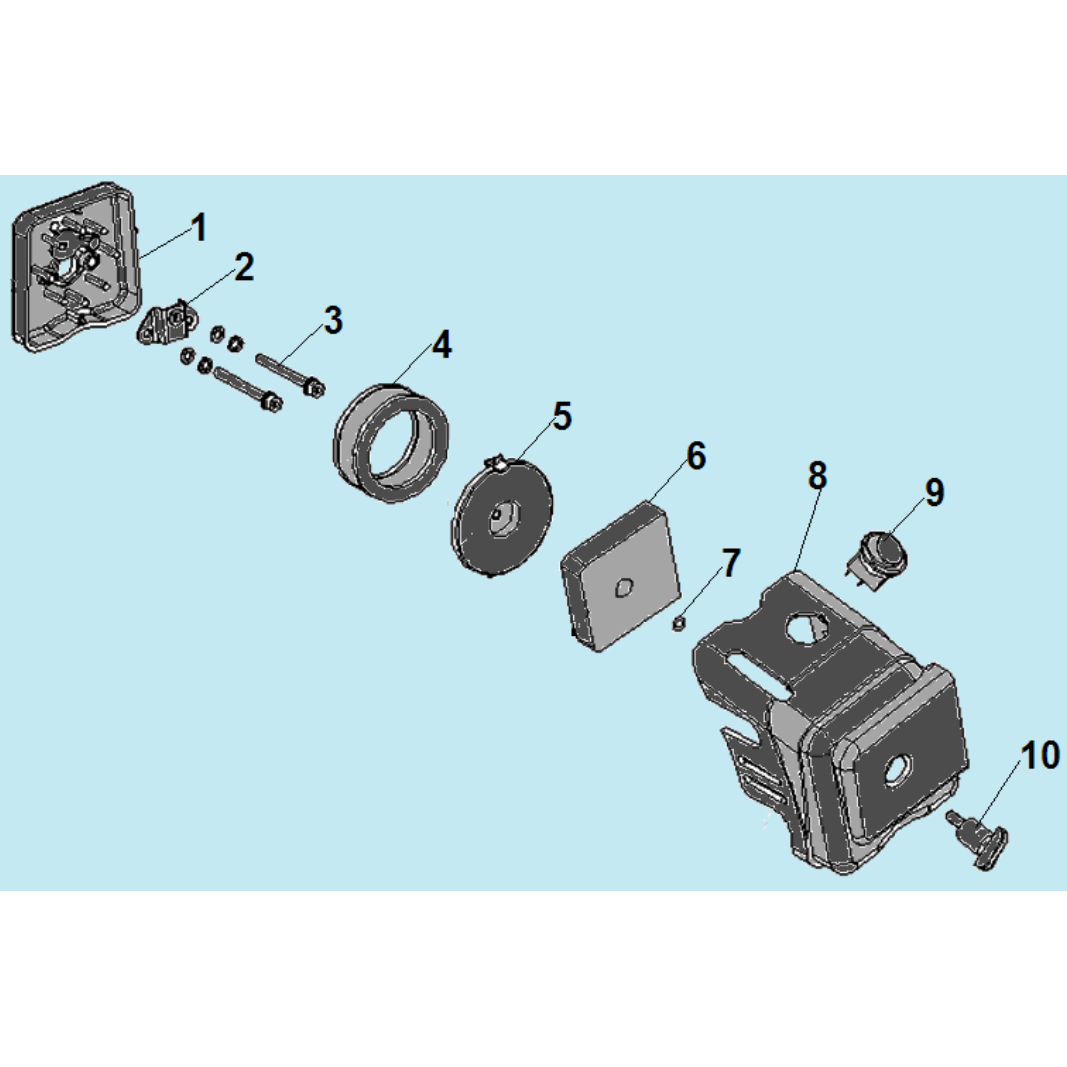 1
2
3
4
5
6
7
8
9
10