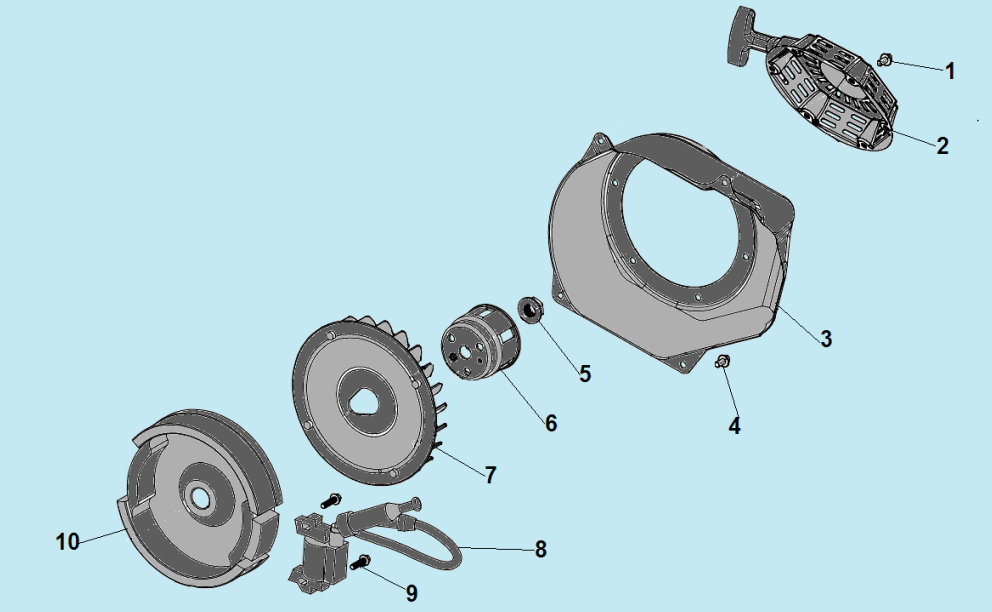 1
2
3
4
5
6
7
8
9
10