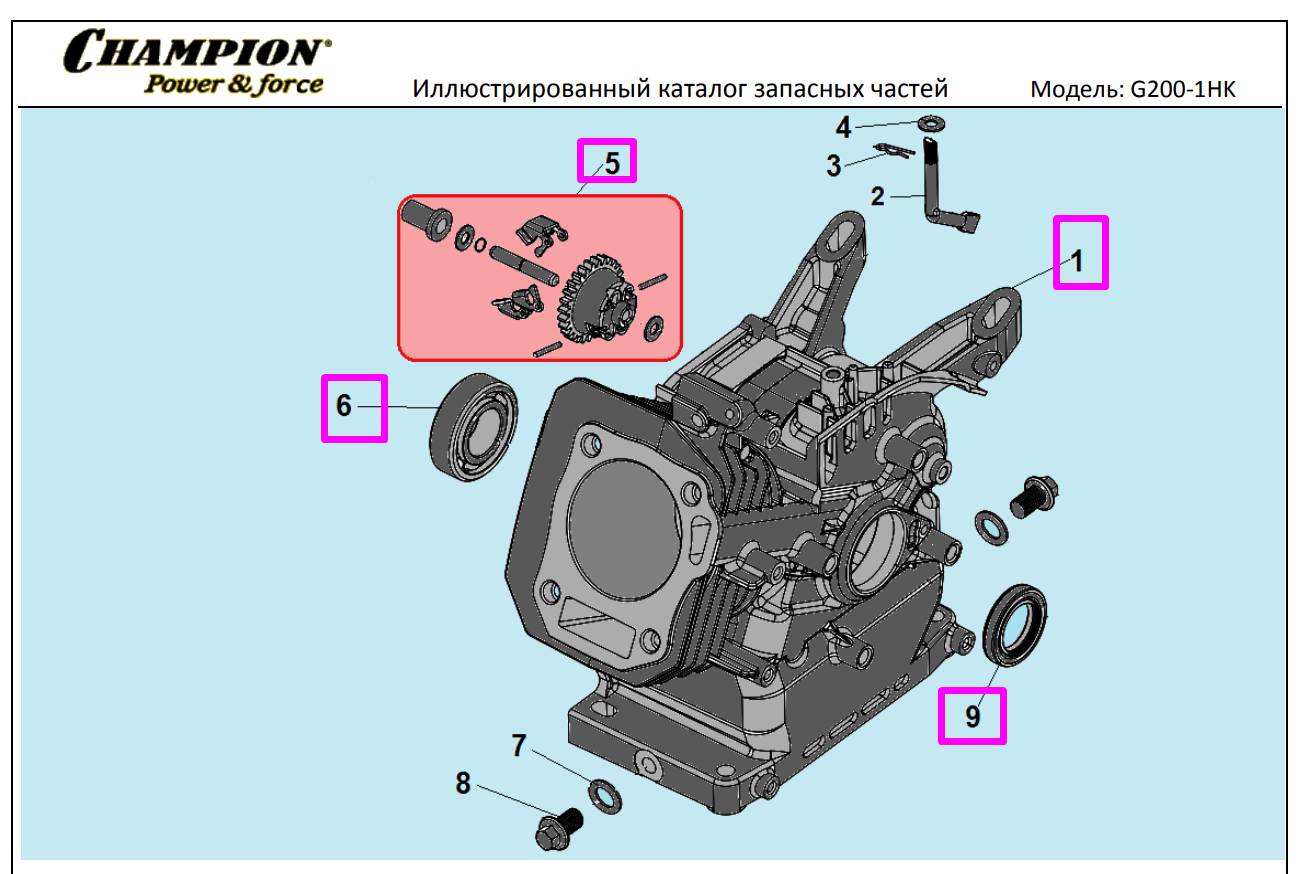 CHAMPION®
Power & force

Иллюстрированный каталог запасных частей

Модель: G200-1HK

4
3
2
5
1
6
9
7
8