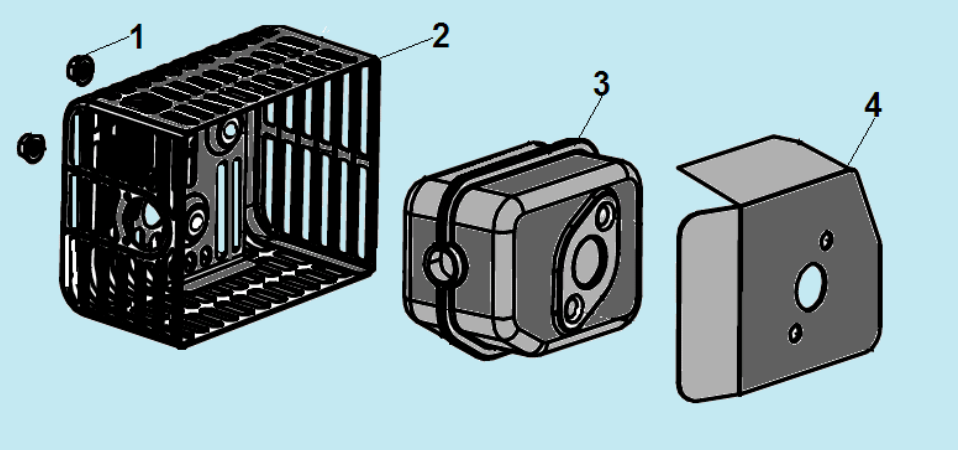 1
2
3
4