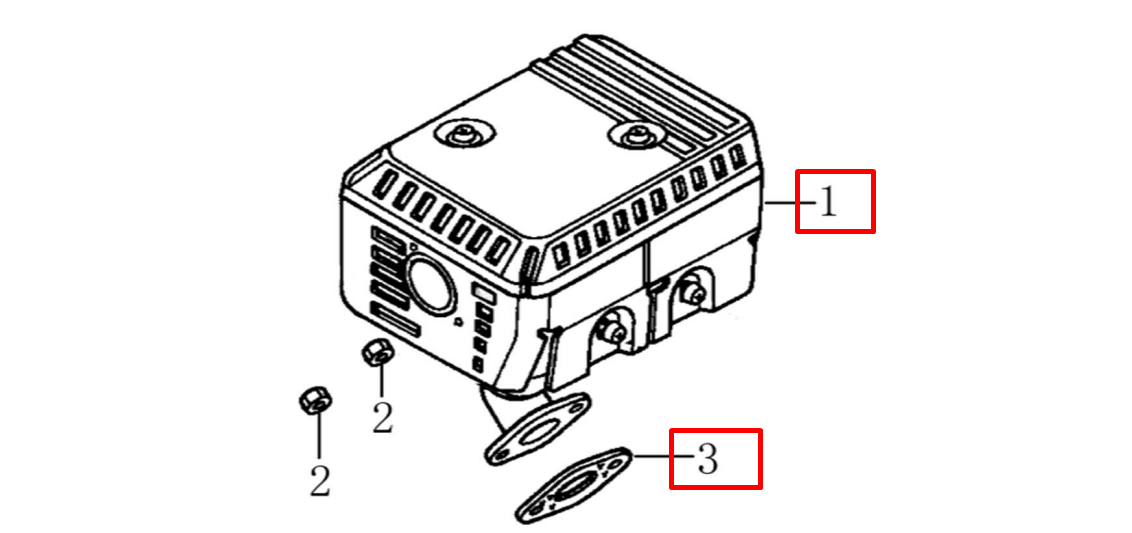 1
2
2
3