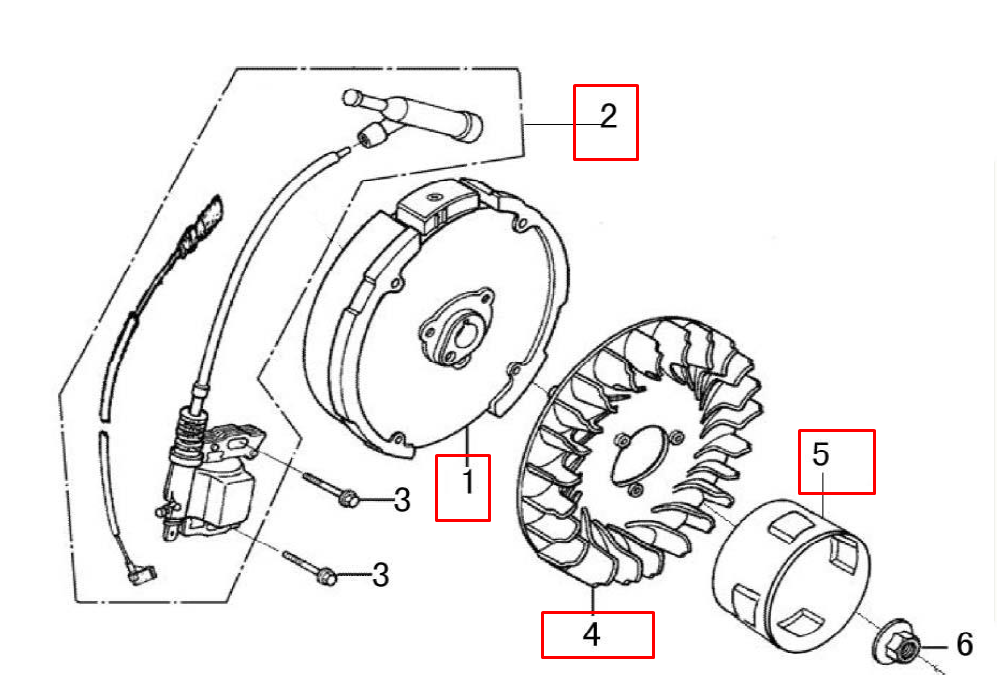 2
1
3
3
5
4
6