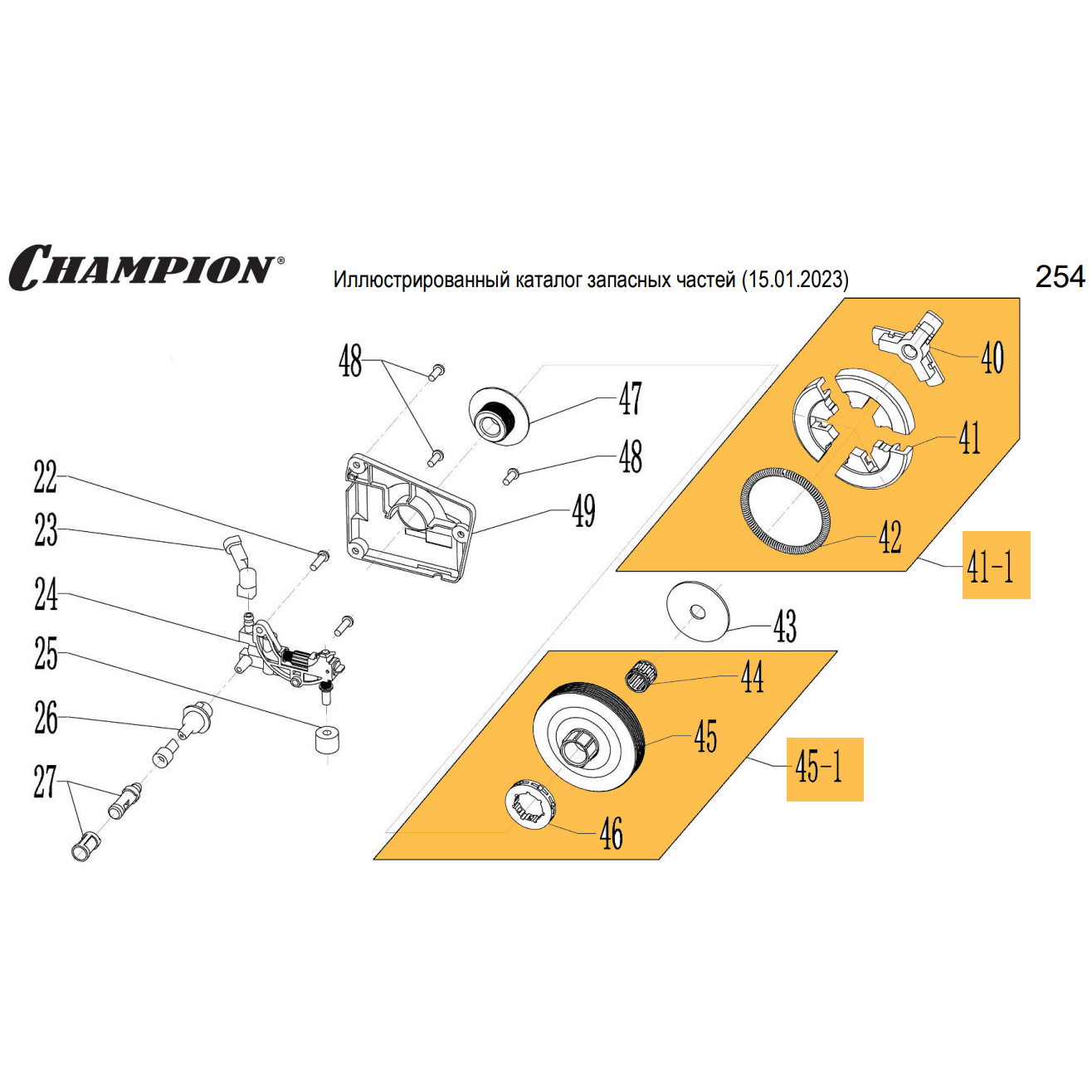 CHAMPION®

Иллюстрированный каталог запасных частей (15.01.2023)

254

48
47
48
49
40
41
42
41-1
22
23
24
25
26
27
43
44
45
45-1
46