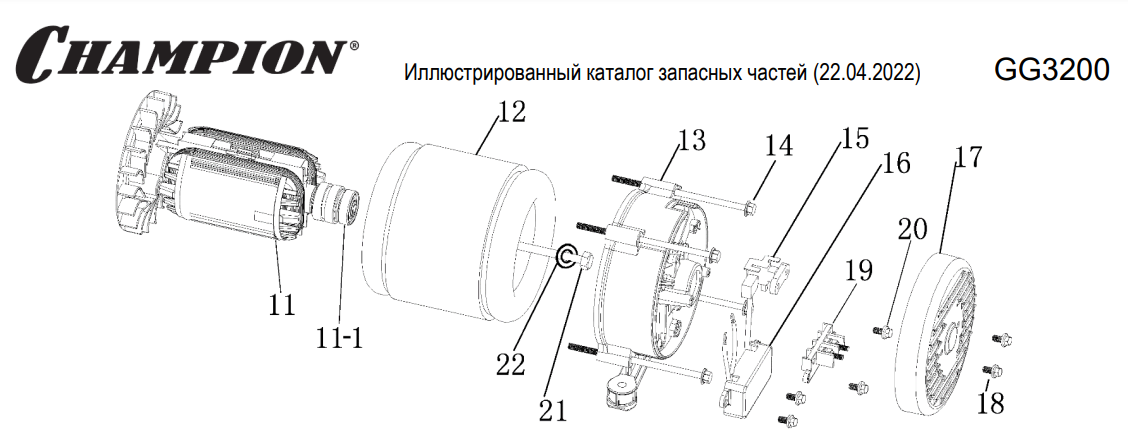 CHAMPION®

Иллюстрированный каталог запасных частей (22.04.2022)

GG3200

12
13
14
15
16
17
20
19
11
11-1
22
21
18