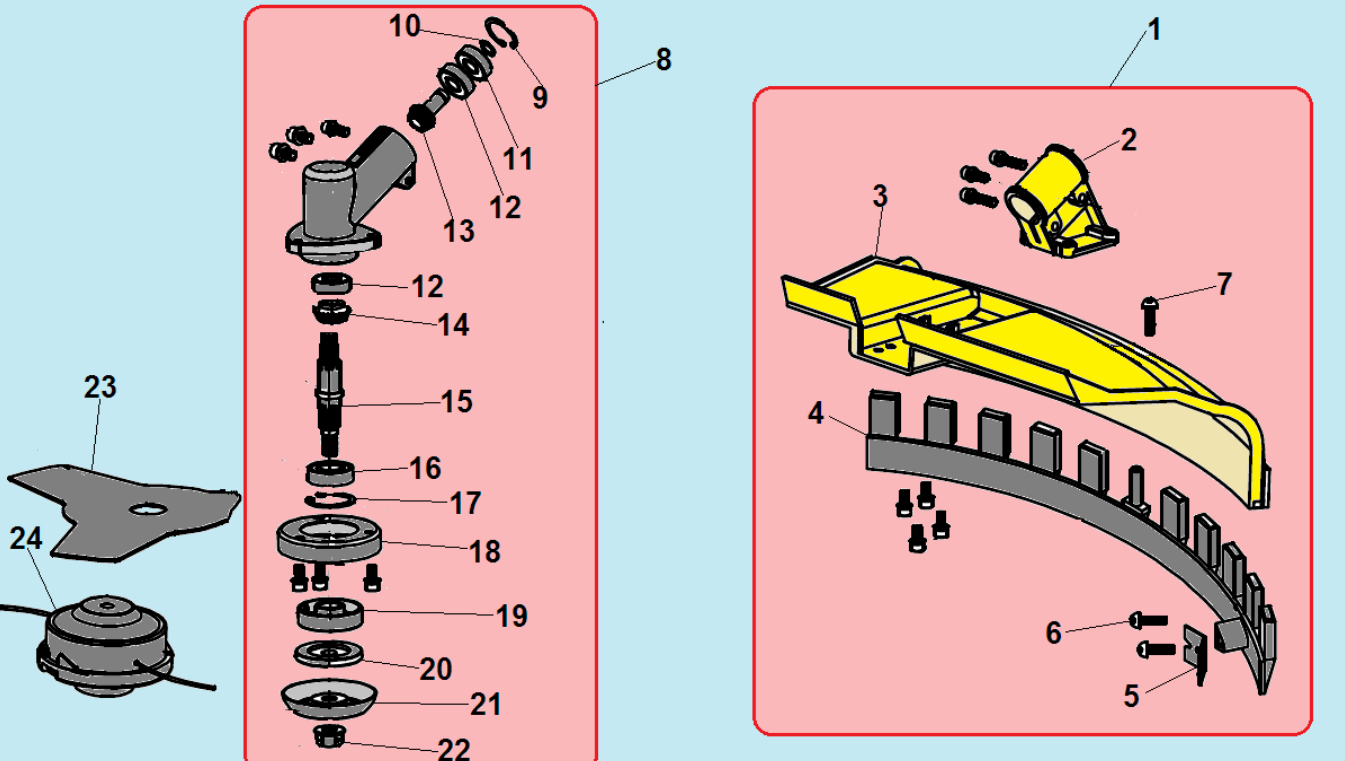 10
9
8
11
12
13
12
14
15
16
17
18
19
20
21
22
23
24
1
2
3
7
4
6
5