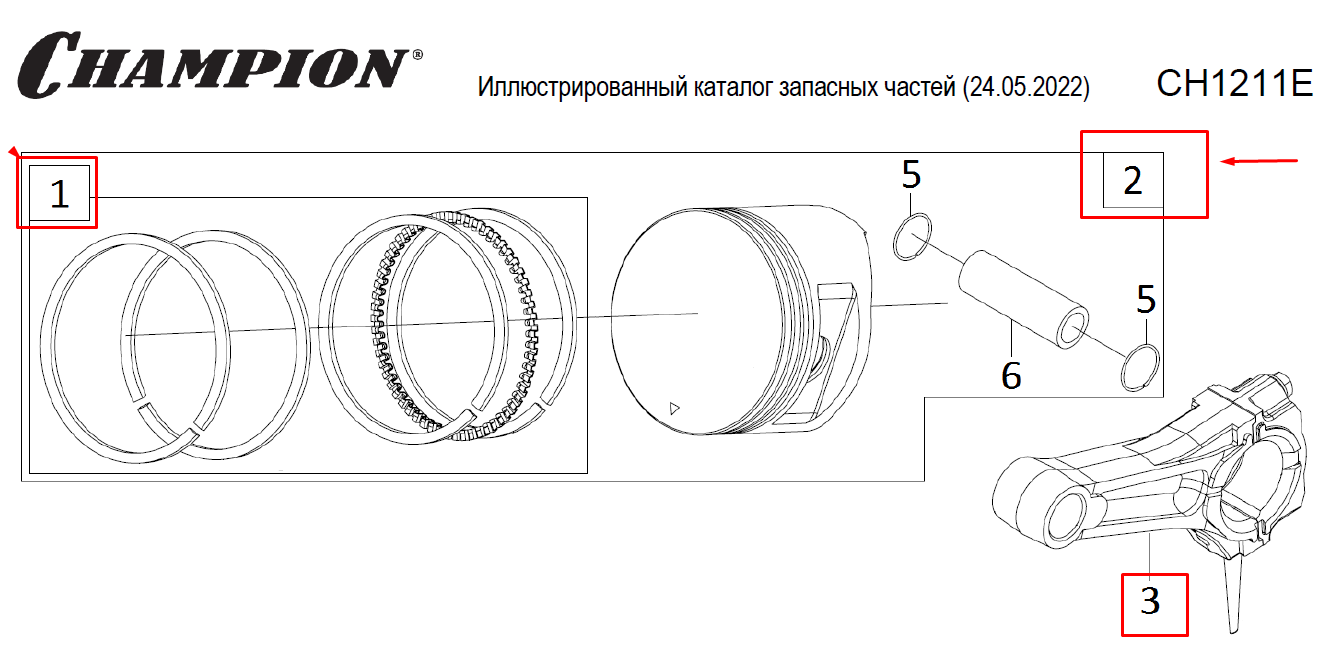 CHAMPION®

Иллюстрированный каталог запасных частей (24.05.2022)

CH1211E

1

2

5

5

6

3