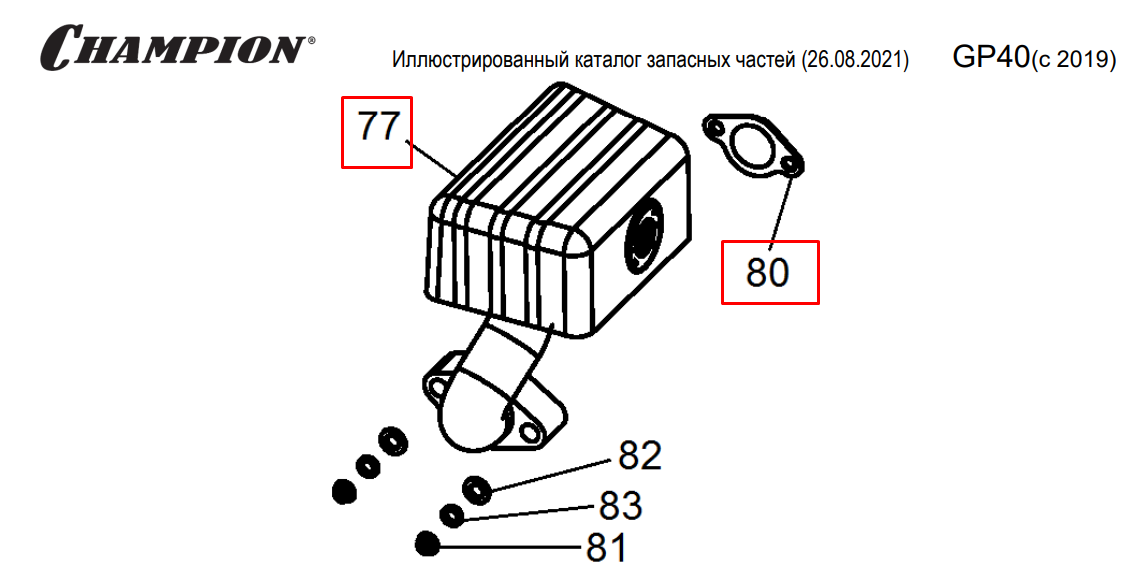 CHAMPION®

Иллюстрированный каталог запасных частей (26.08.2021)

GP40(с 2019)

77

80

82

83

81