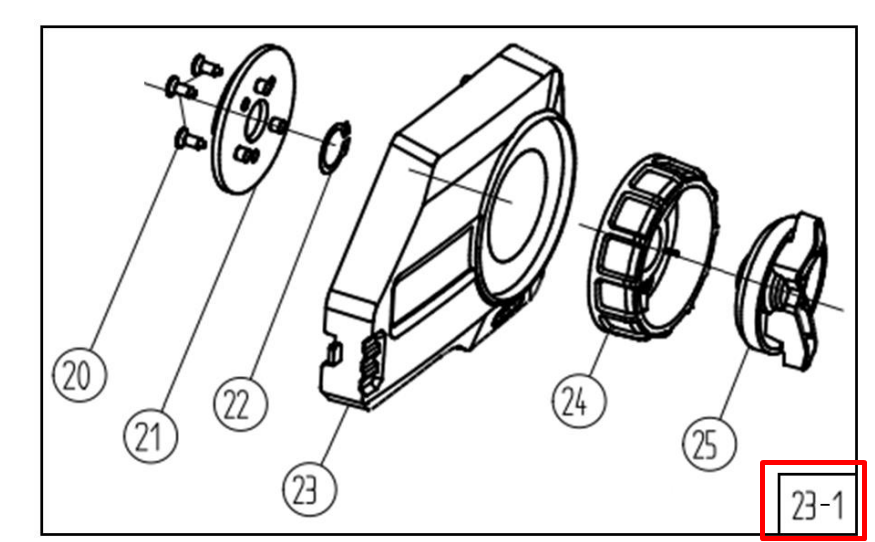 20
21
22
23
24
25
23-1