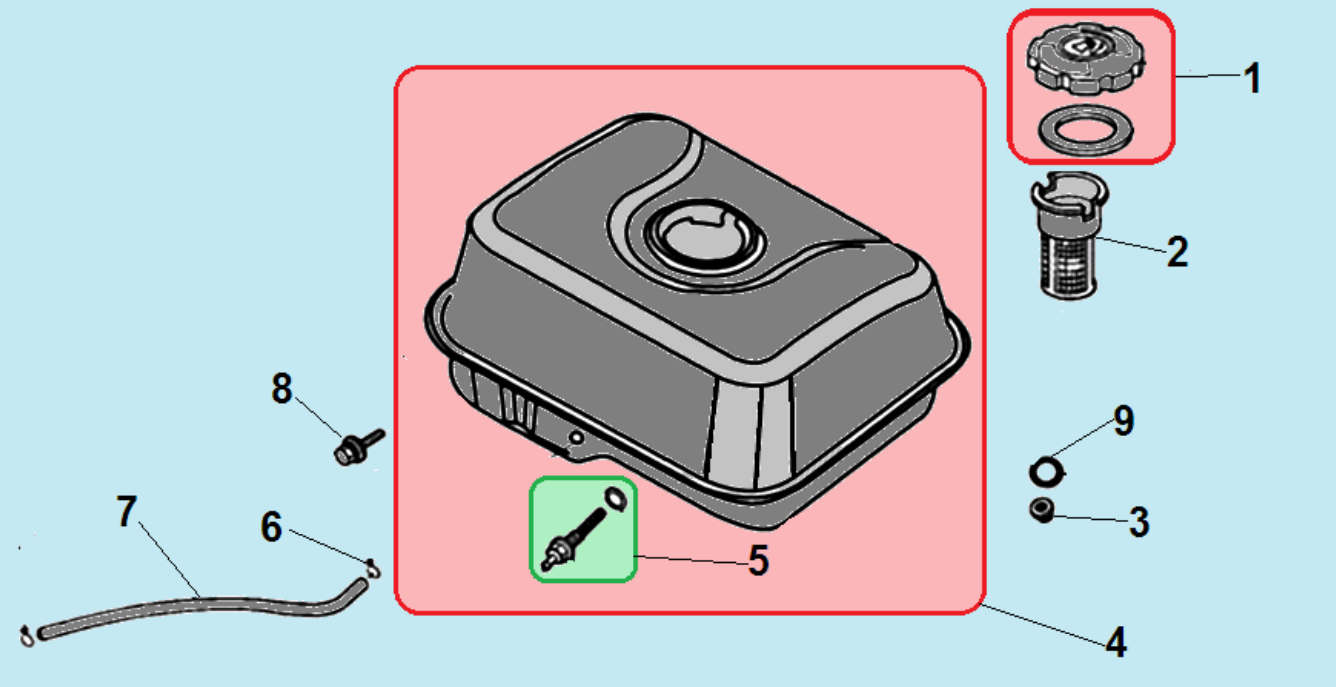 1
2
8
9
3
7
6
5
4