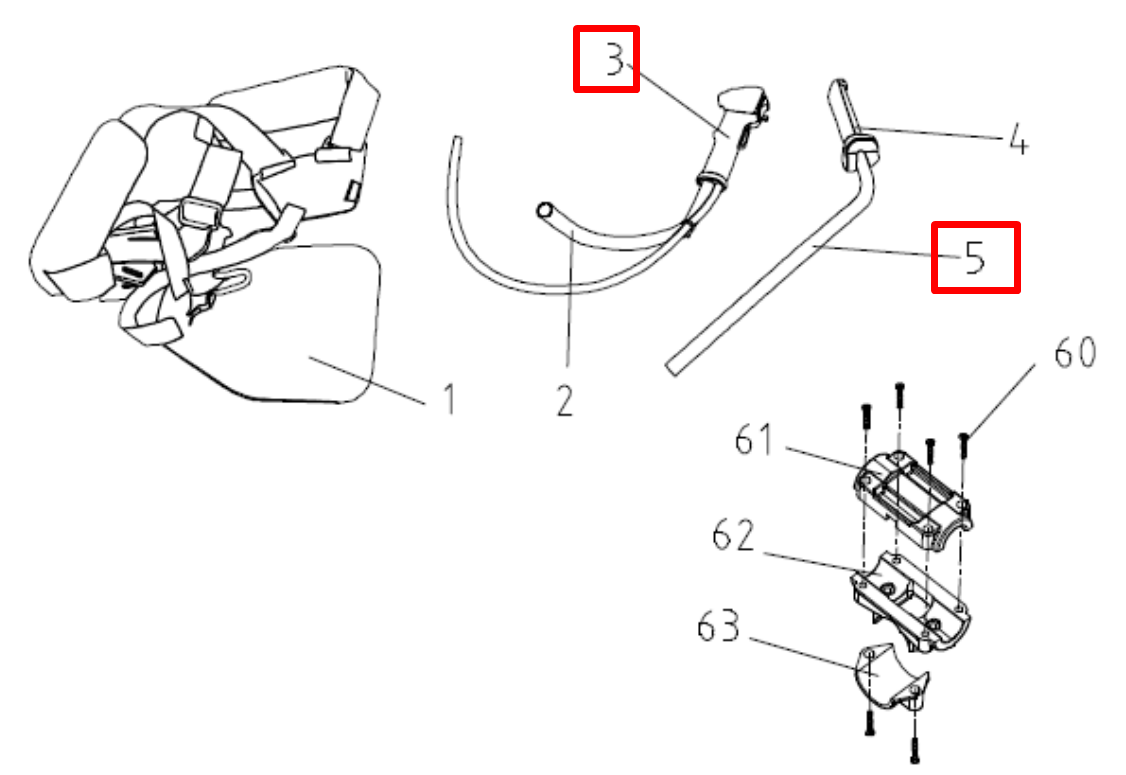 3
4
5
1
2
60
61
62
63