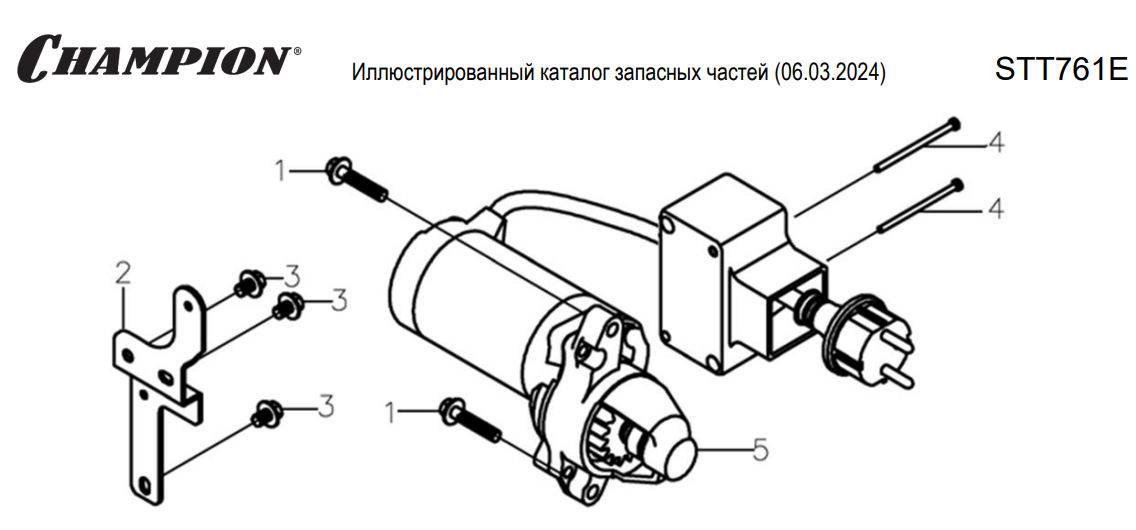 CHAMPION®

Иллюстрированный каталог запасных частей (06.03.2024)

STT761E

1
4
4
2
3
3
3
1
5