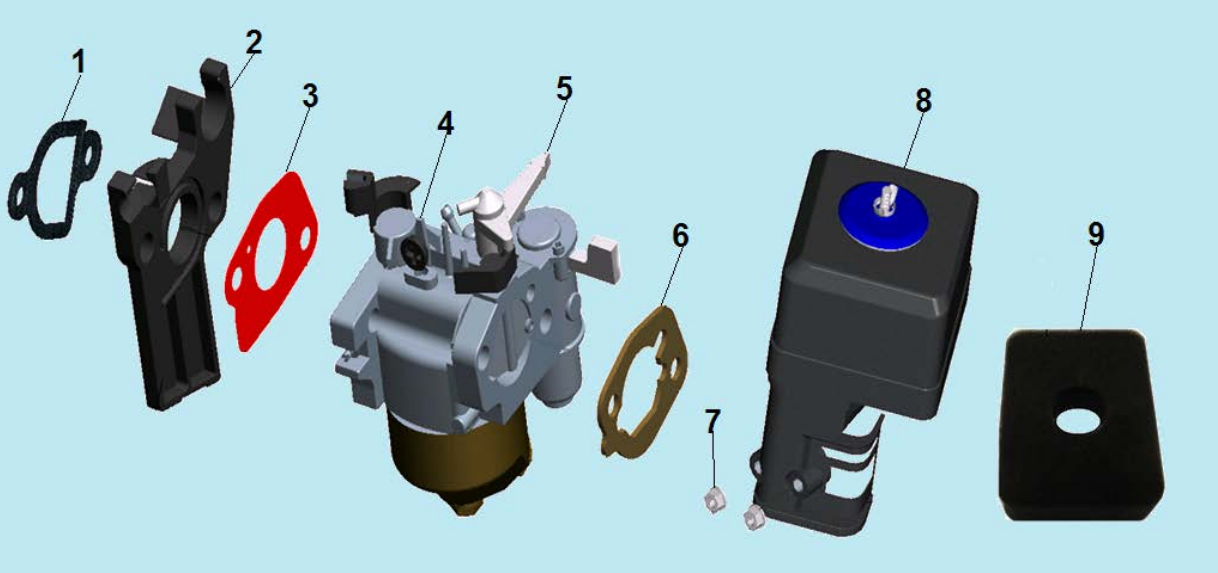 1
2
3
4
5
6
7
8
9