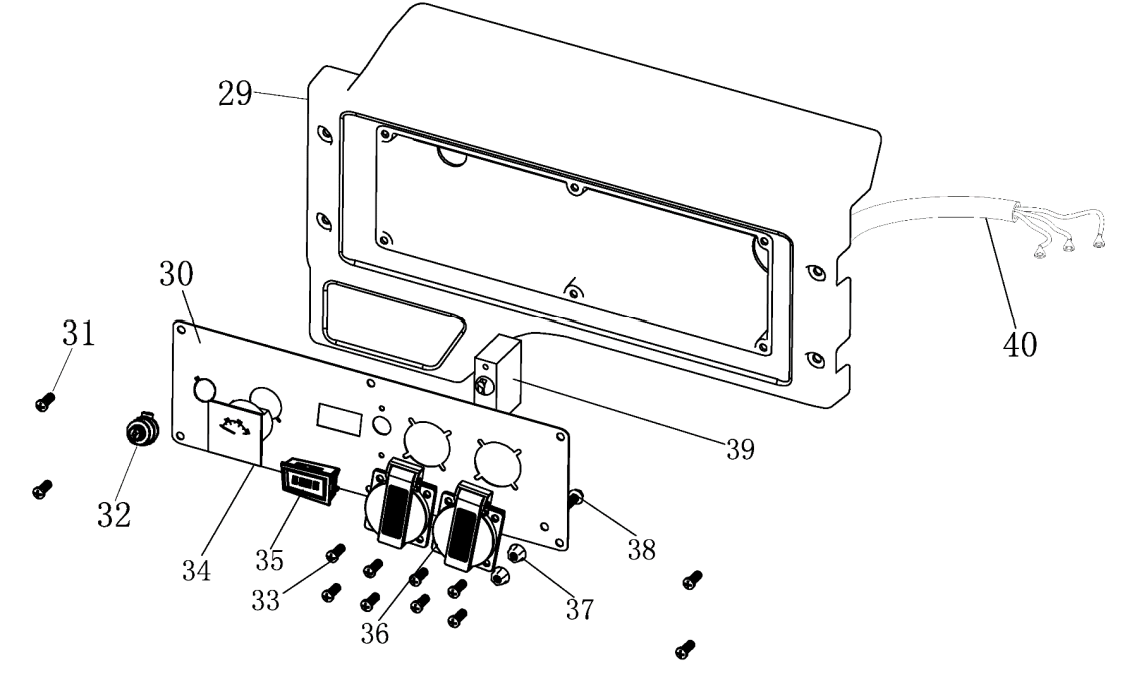 29
30
31
32
34
35
33
36
37
38
39
40