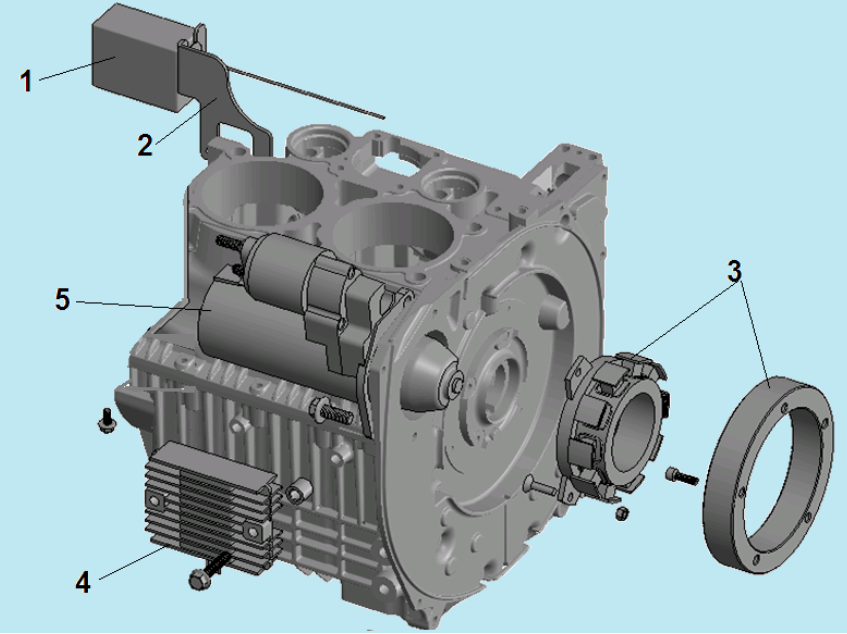 1
2
3
5
4