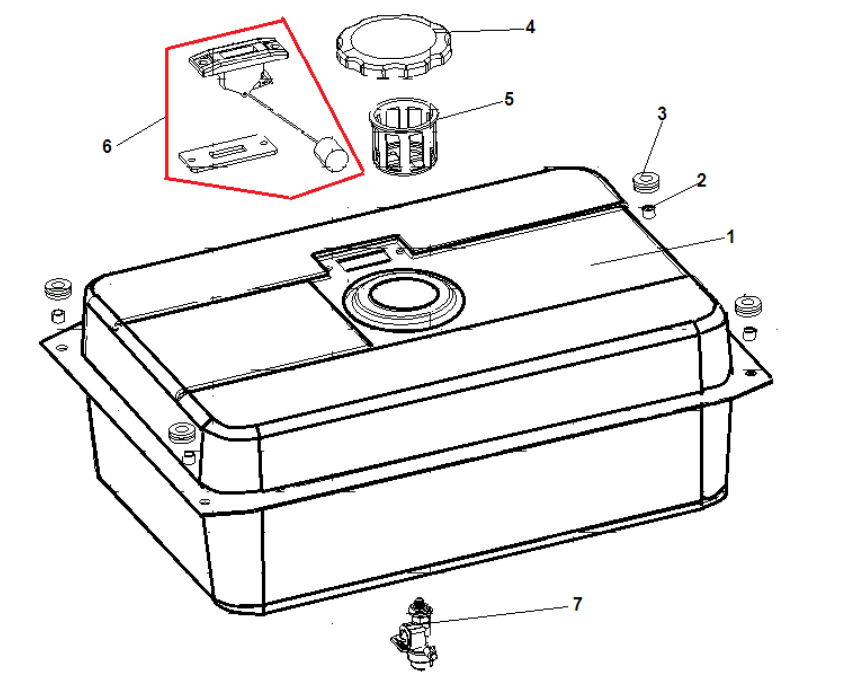 4
5
6
3
2
1
7