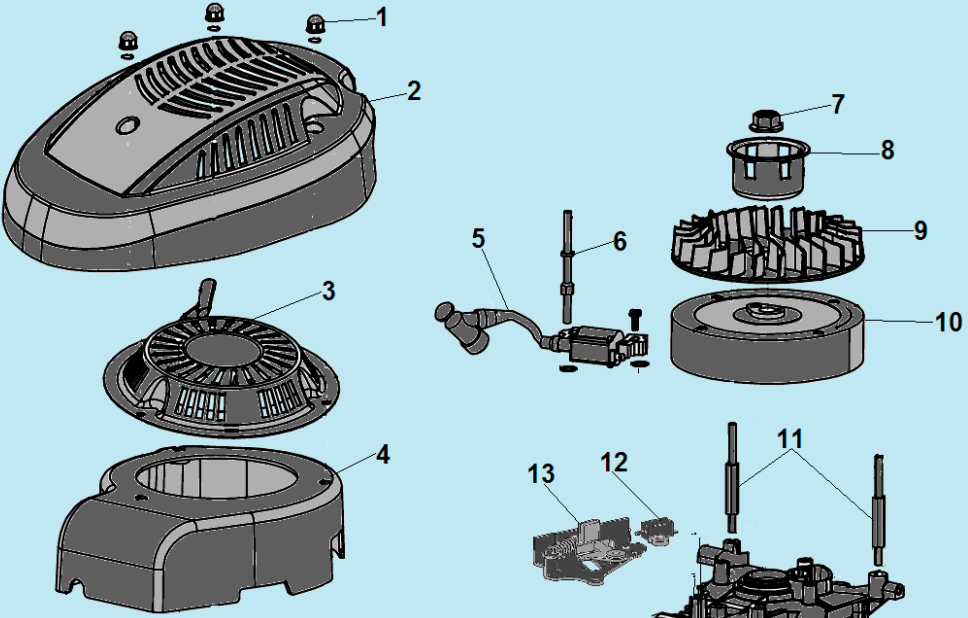 1
2
7
8
5
6
9
3
10
4
11
13
12