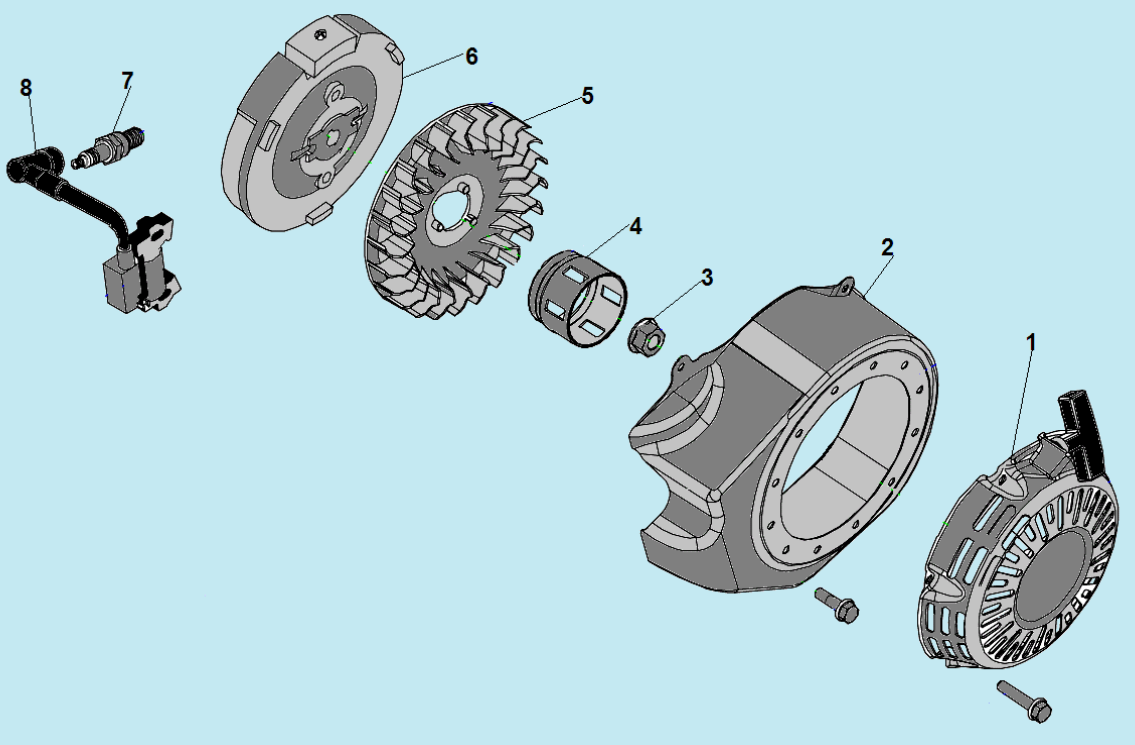 8
7
6
5
4
3
2
1