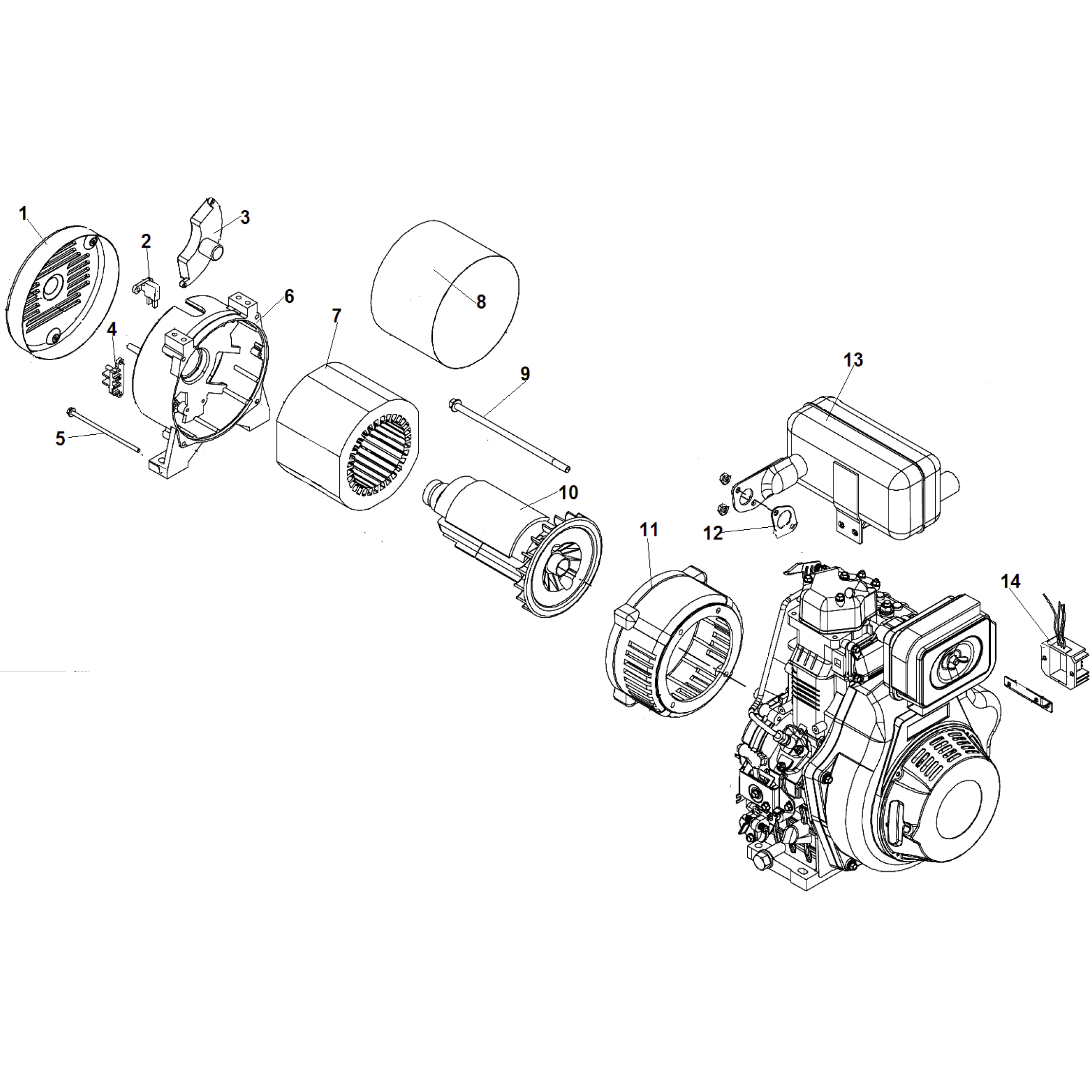 1
2
3
4
5
6
7
8
9
10
11
12
13
14