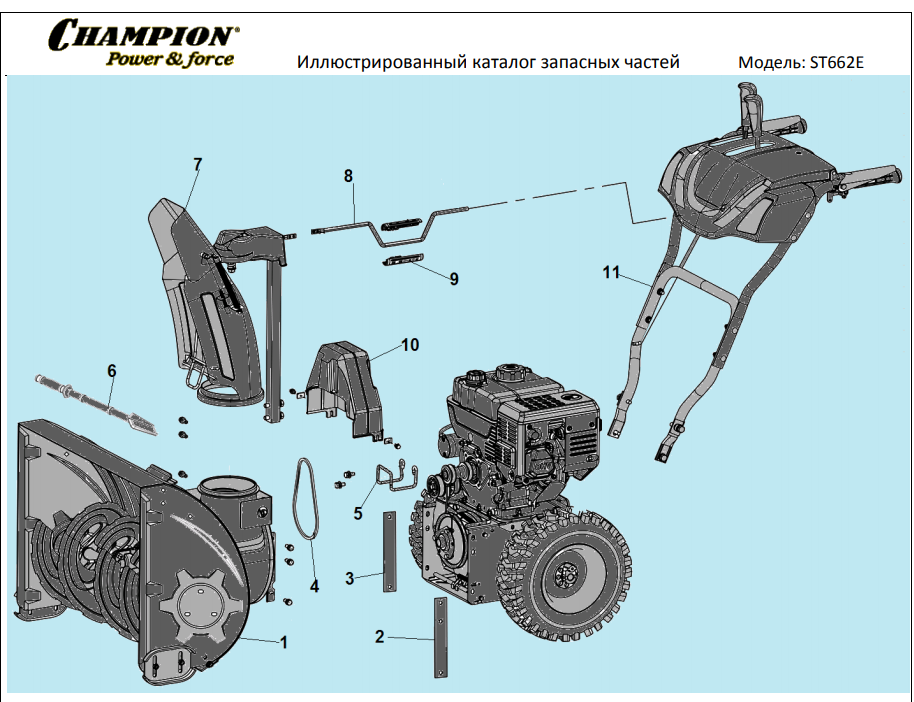 CHAMPION®
Power & force

Иллюстрированный каталог запасных частей

Модель: ST662E

7
8
9
11
10
6
5
4
3
2
1