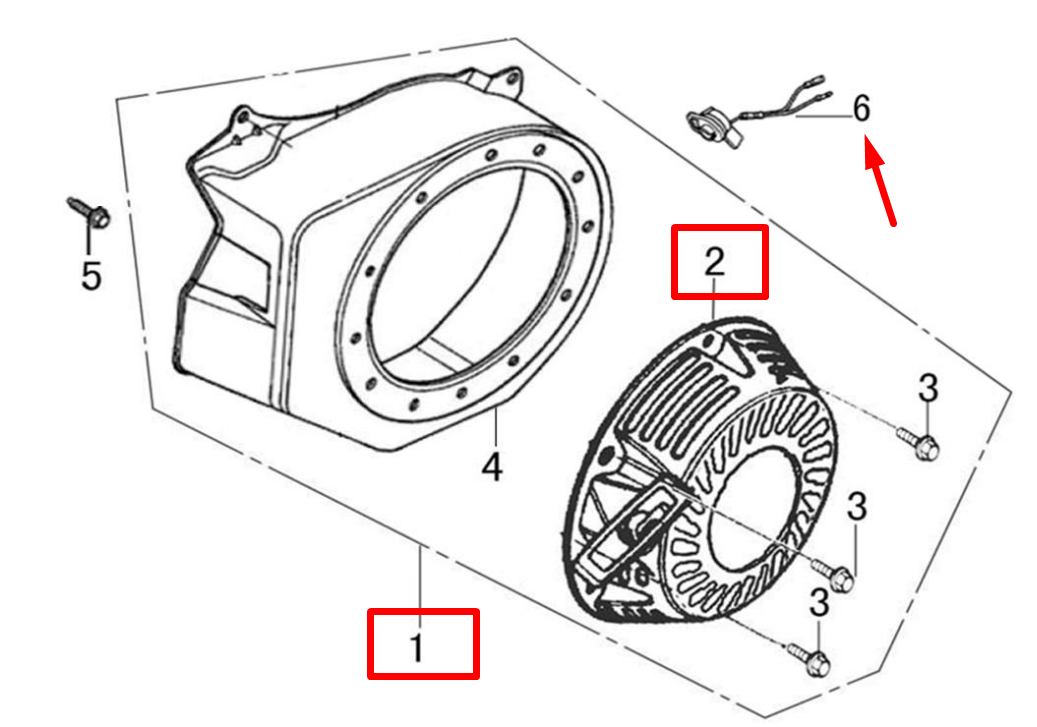 6
5
2
3
4
3
3
1