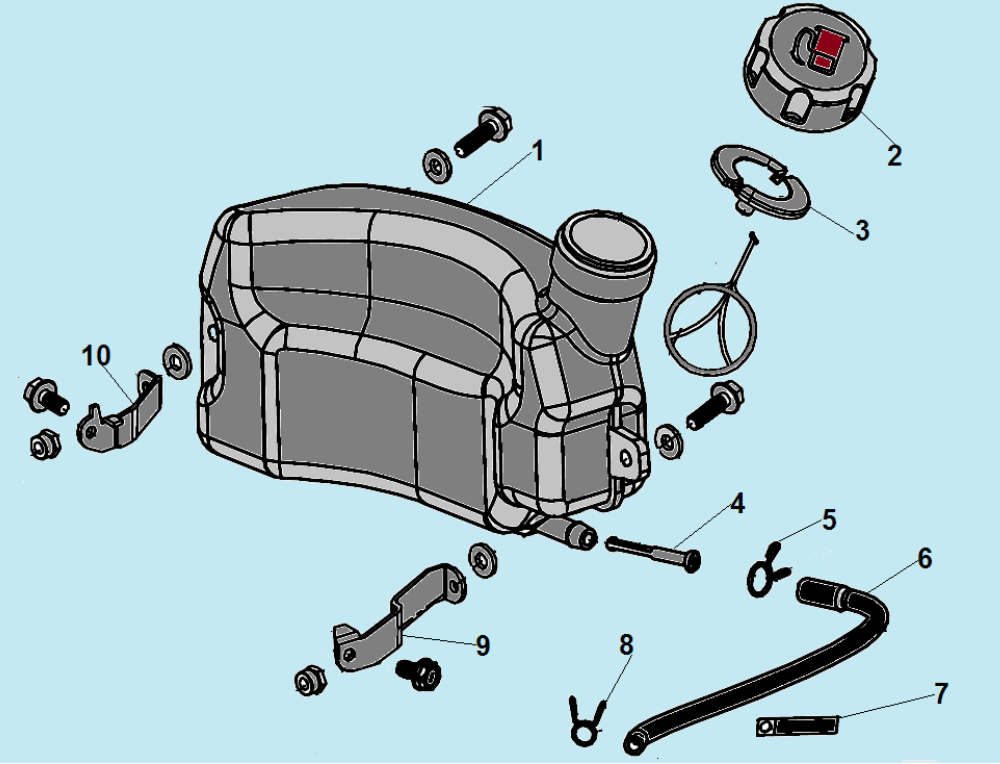 1
2
3
10
4
5
6
9
8
7